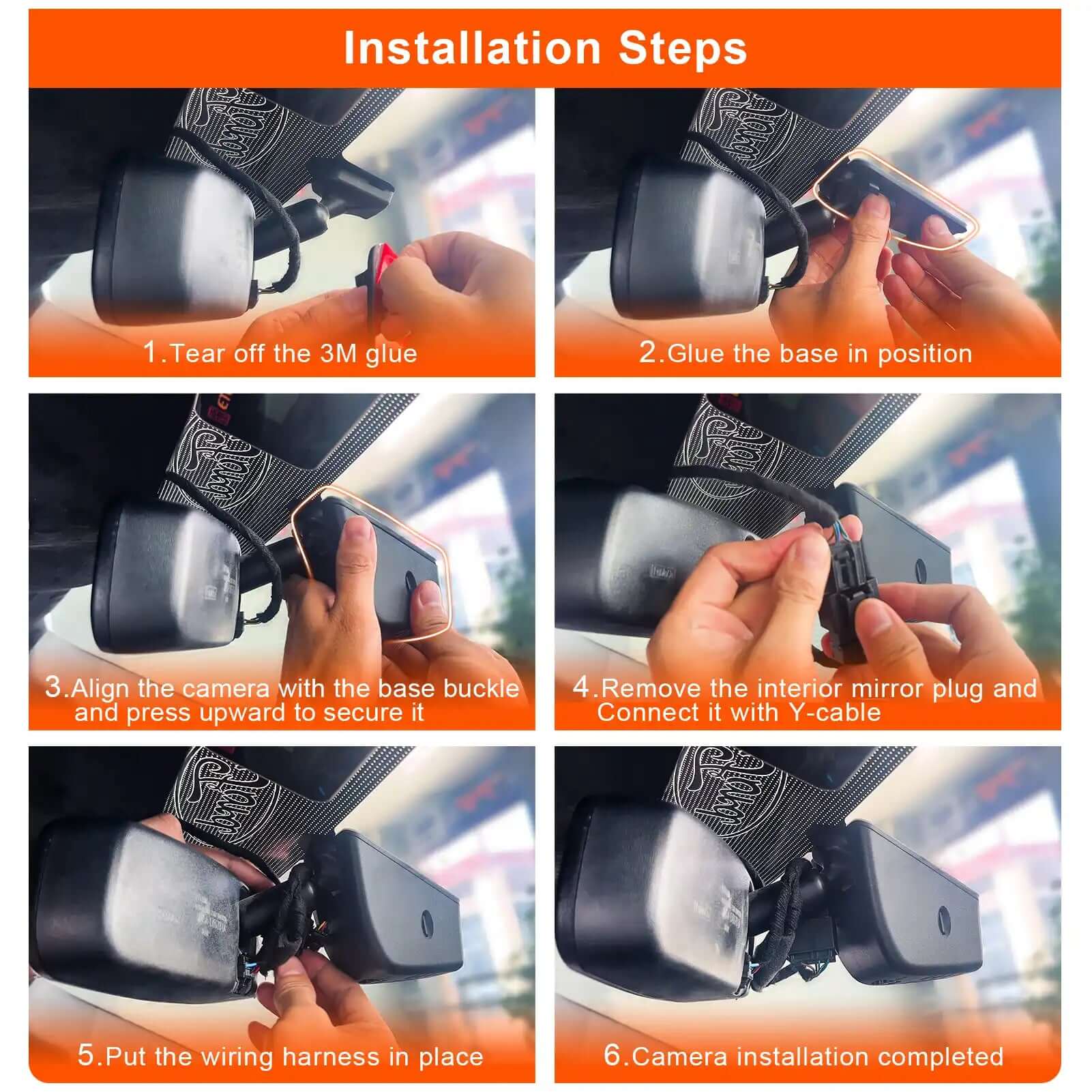 Installation Steps

1.Tear off the 3M glue

2.Glue the base in position

3.Align the camera with the base buckle and press upward to secure it

4.Remove the interior mirror plug and Connect it with Y-cable

5.Put the wiring harness in place

6.Camera installation completed