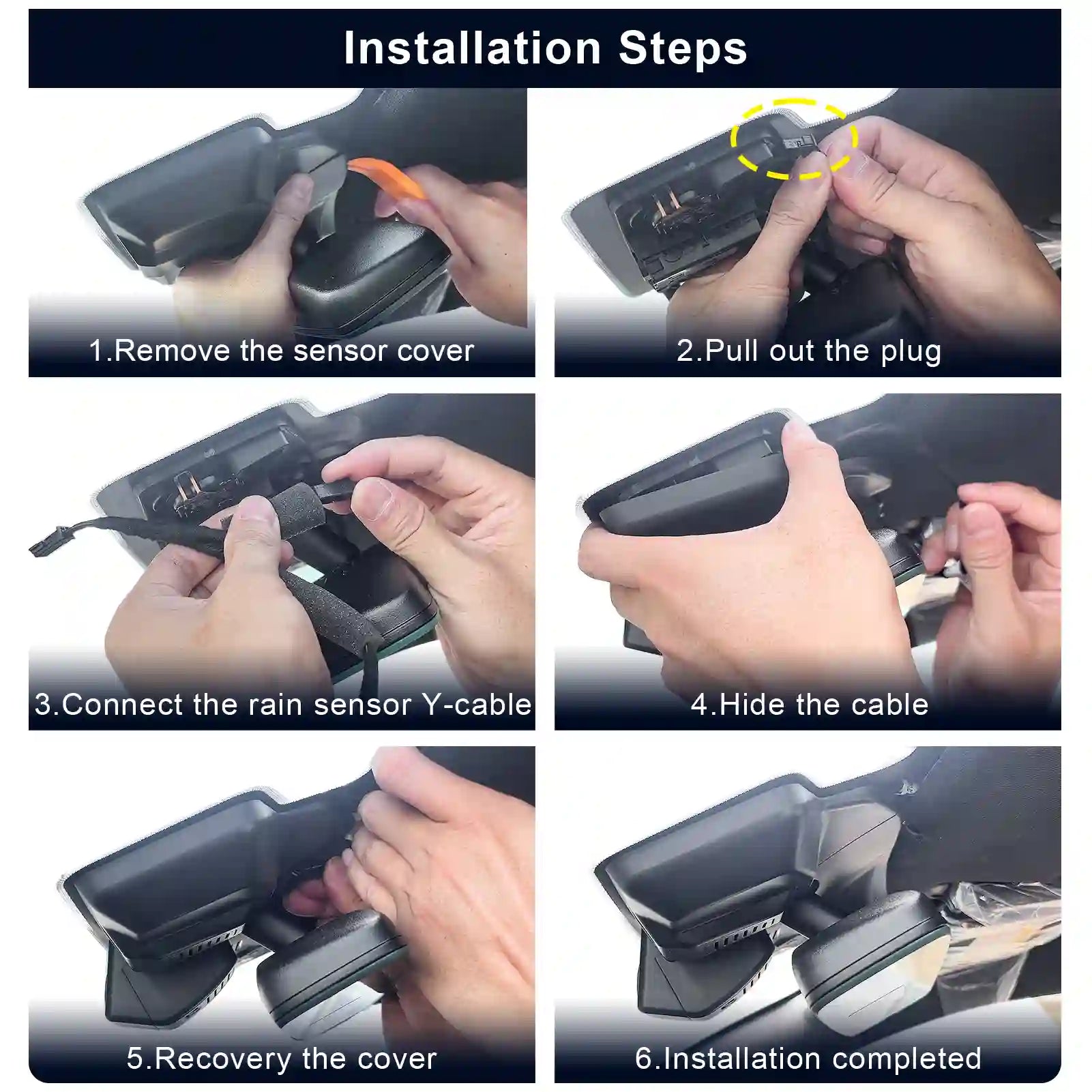 Installation Steps

1.Remove the sensor cover

2.Pull out the plug

3.Connect the rain sensor Y-cable

4.Hide the cable

5.Recovery the cover

6.Installation completed