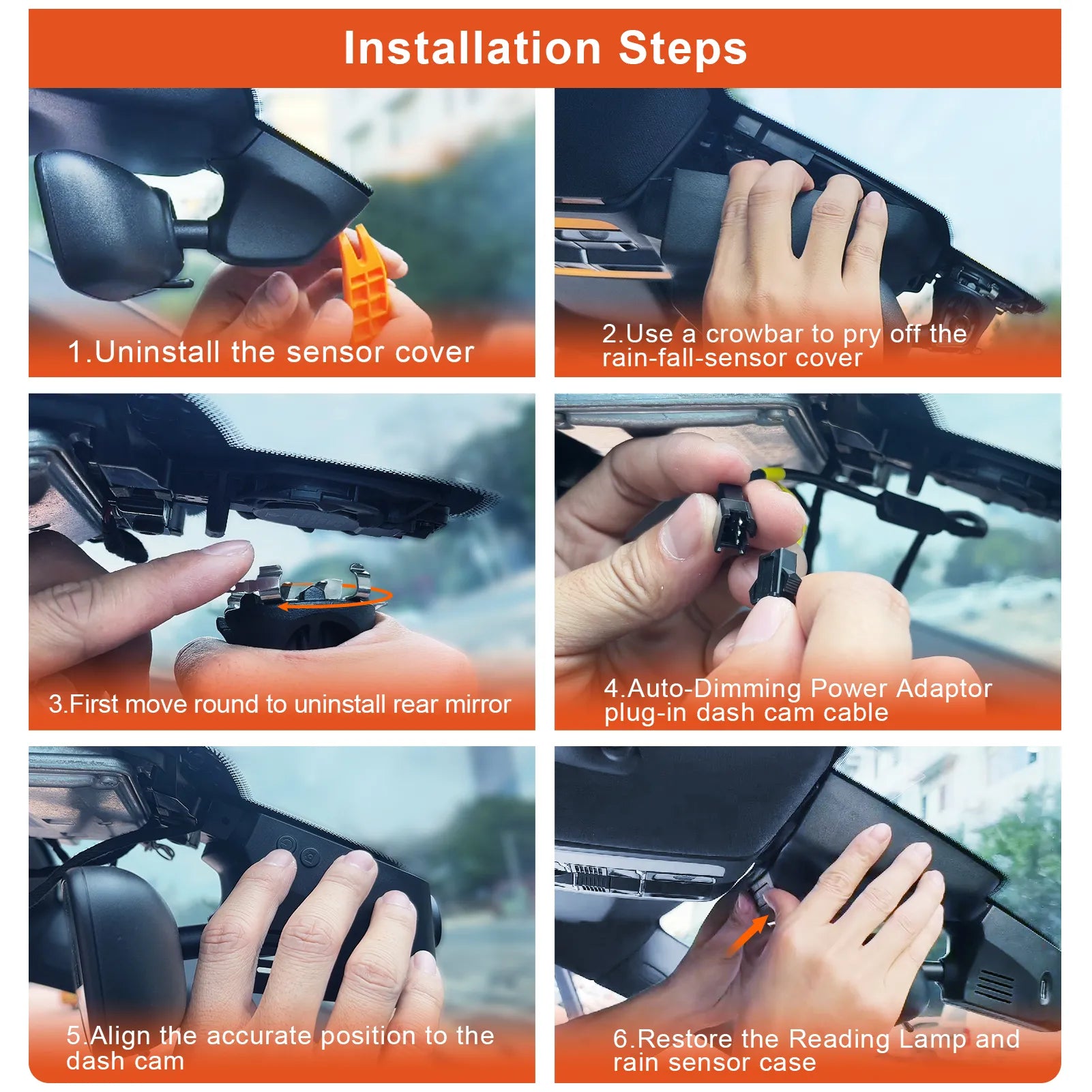 Installation Steps

1.Uninstall the sensor cover

2.Use a crowbar to pry off the rain-fall-sensor cover

3.First move round to uninstall rear mirror

4.Auto-Dimming Power Adaptor plug-in dash cam cable

5.Align the accurate position to the dash cam

6.Restore the Reading Lamp and rain sensor case