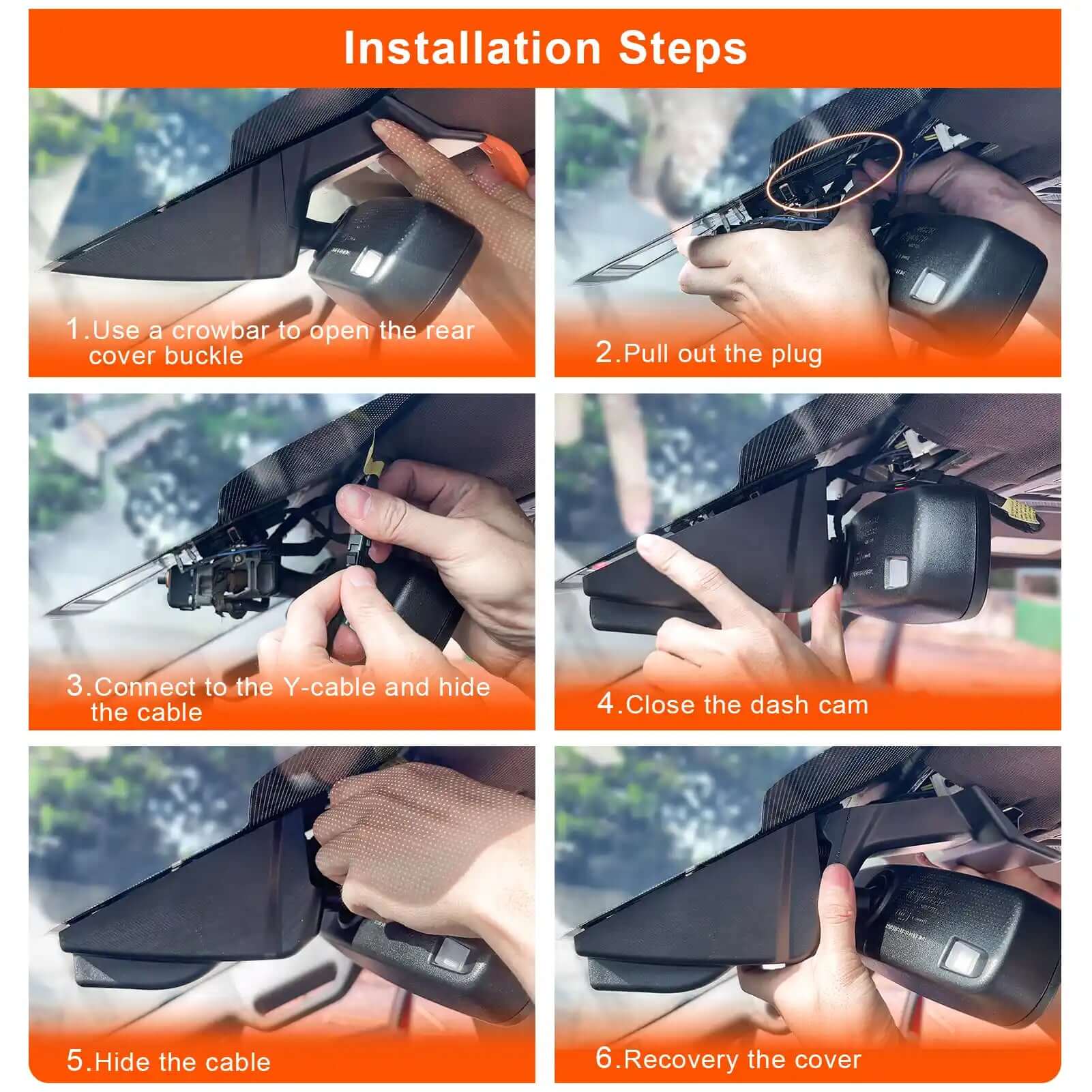 Installation Steps

1.Use a crowbar to open the rear cover buckle

2.Pull out the plug

3.Connect to the Y-cable and hide the cable

4.Close the dash cam

5.Hide the cable

6.Recovery the cover