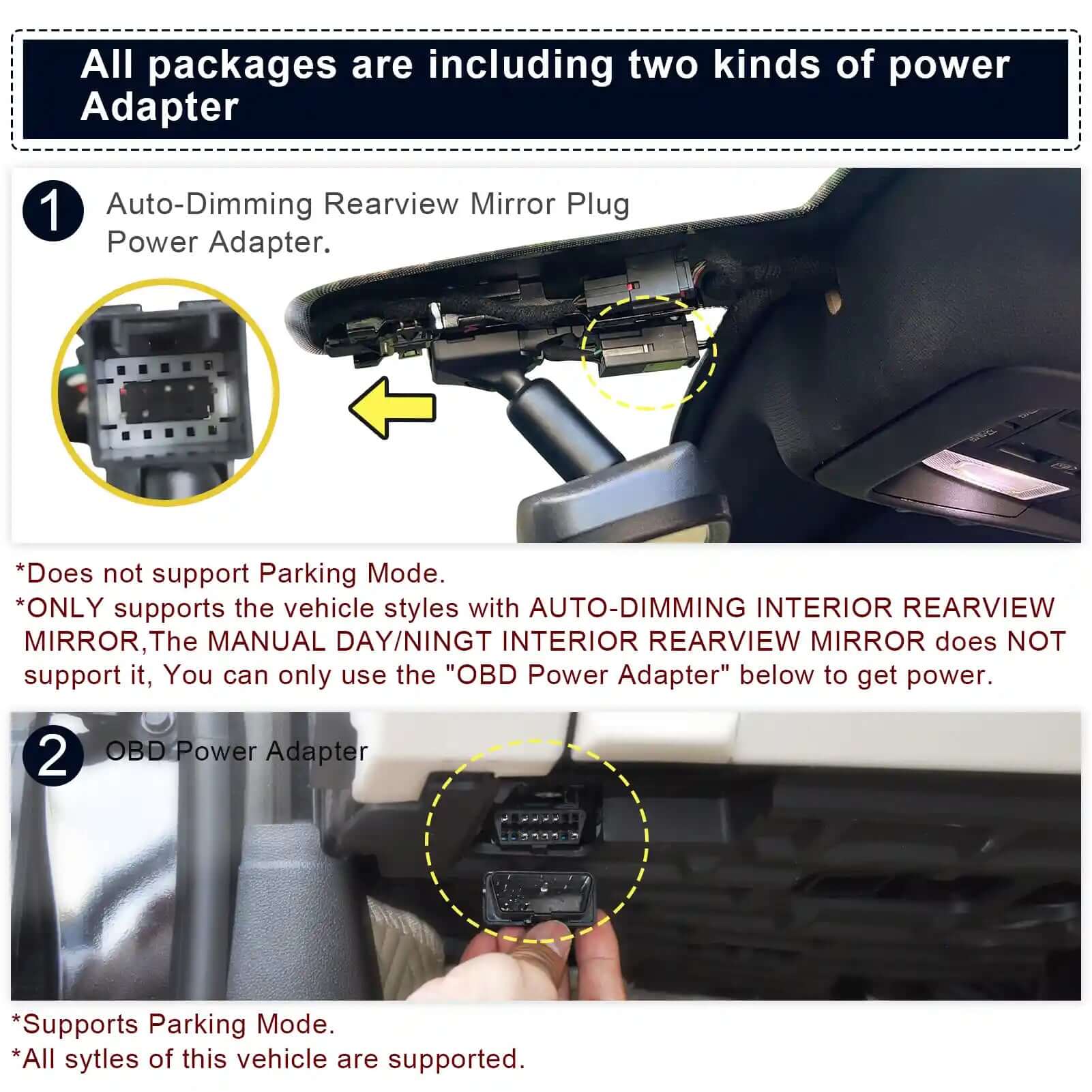 All packages are including two kinds of power Adapter

1 Auto-Dimming Rearview Mirror Plug Power Adapter.

*Does not support Parking Mode.
*ONLY supports the vehicle styles with AUTO-DIMMING INTERIOR REARVIEW MIRROR,The MANUAL DAY/NINGT INTERIOR REARVIEW MIRROR does NOT support it, You can only use the "OBD Power Adapter" below to get power.

2 OBD Power Adapter

*Supports Parking Mode.
*All sytles of this vehicle are supported.