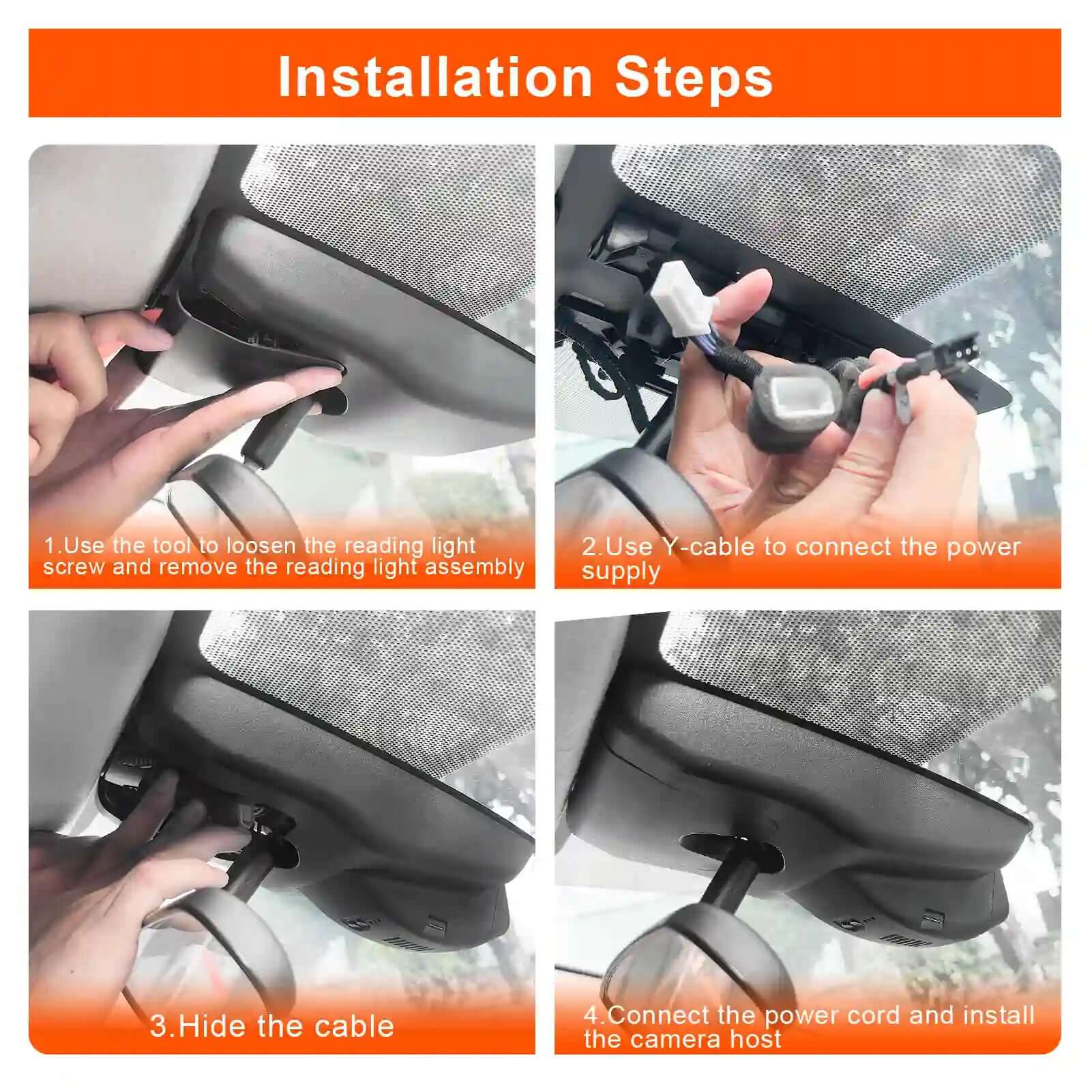 Installation Steps

1.Use the tool to loosen the reading light screw and remove the reading light assembly

2.Use Y-cable to connect the power supply

3.Hide the cable

4.Connect the power cord and install the camera host