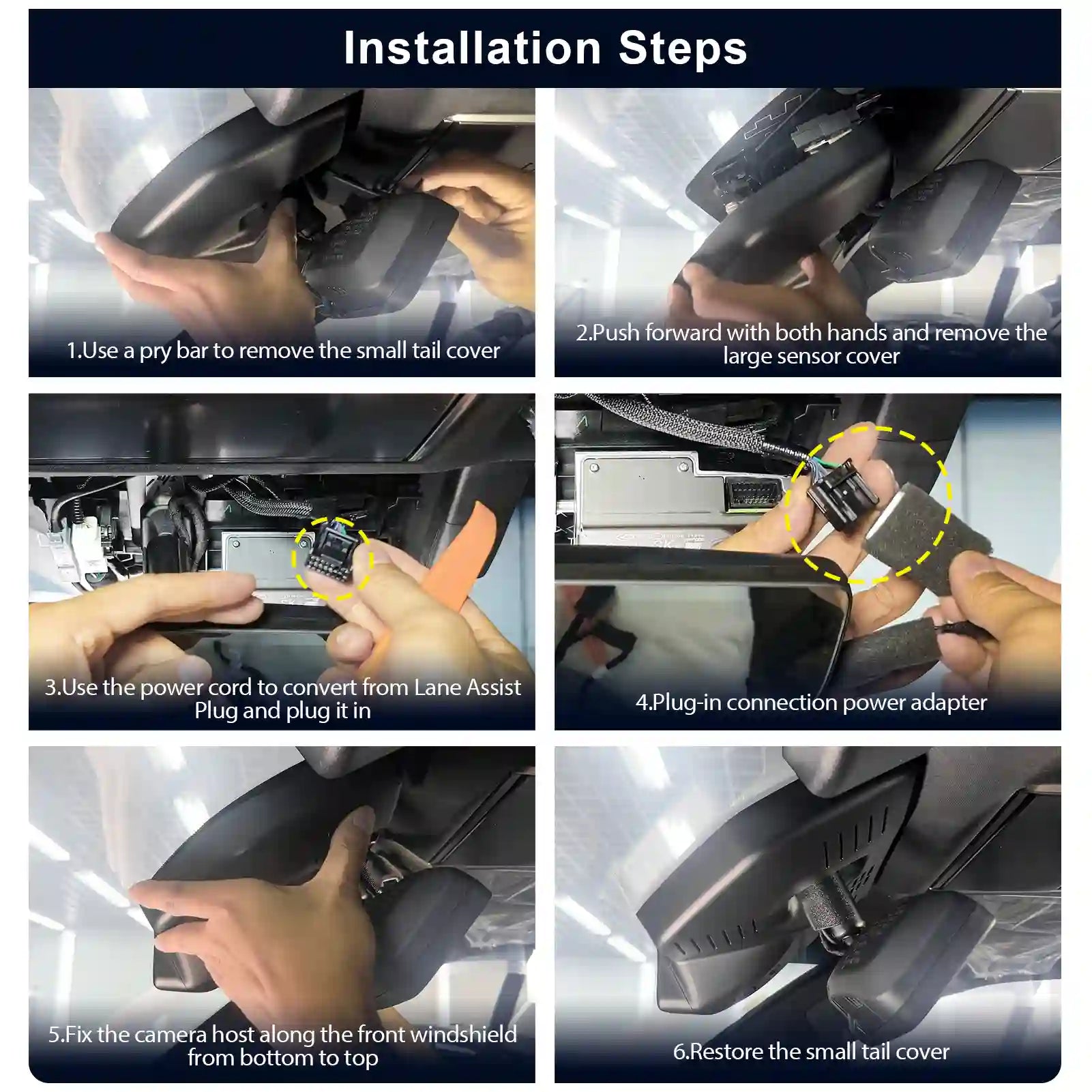 Installation Steps

1.Use a pry bar to remove the small tail cover

2.Push forward with both hands and remove the large sensor cover

3.Use the power cord to convert from Lane Assist Plug and plug it in

4.Plug-in connection power adapter

5.Fix the camera host along the front windshield from bottom to top

6.Restore the small tail cover