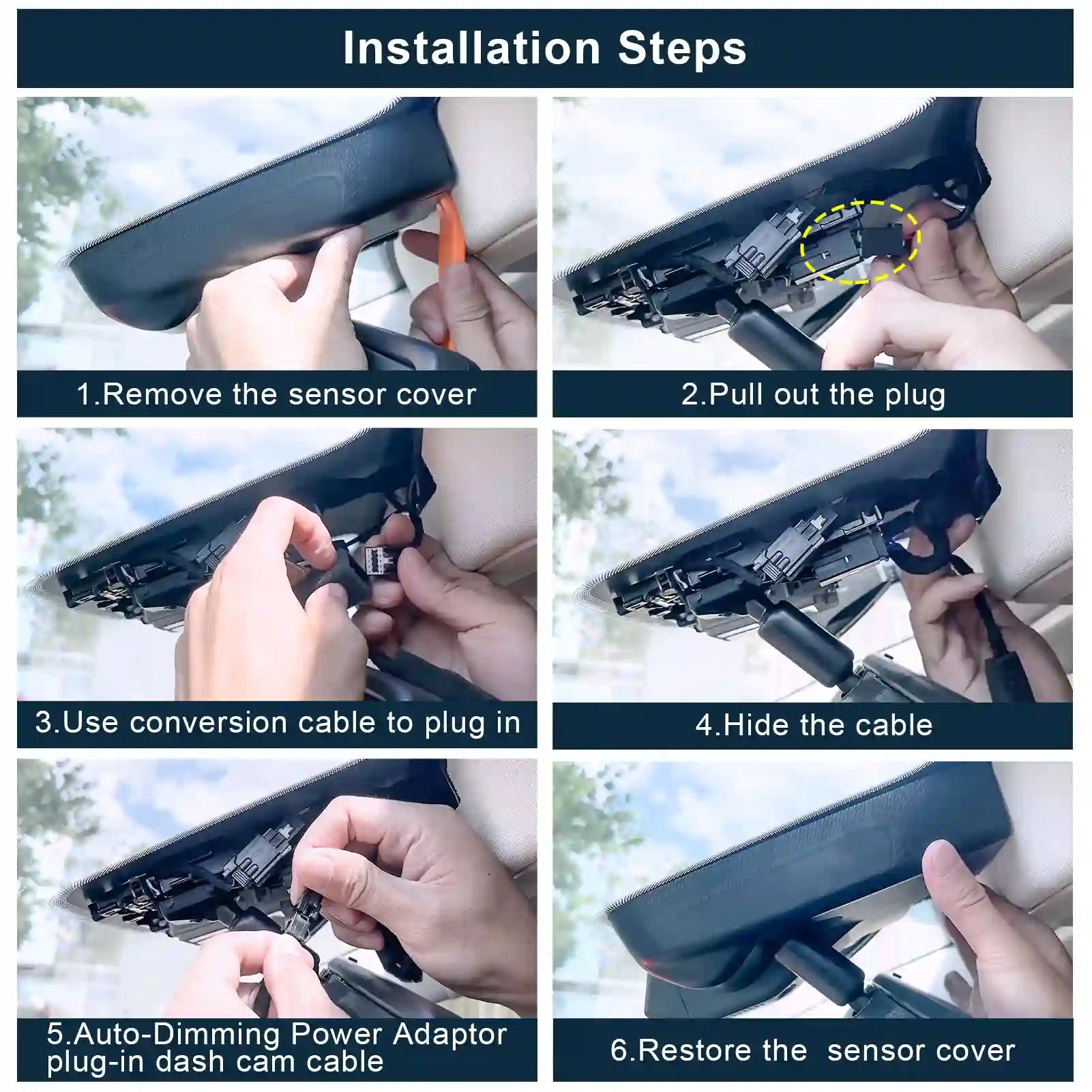 Installation Steps

1.Remove the sensor cover

2.Pull out the plug

3.Use conversion cable to plug in

4.Hide the cable

5.Auto-Dimming Power Adaptor plug-in dash cam cable

6.Restore the sensor cover