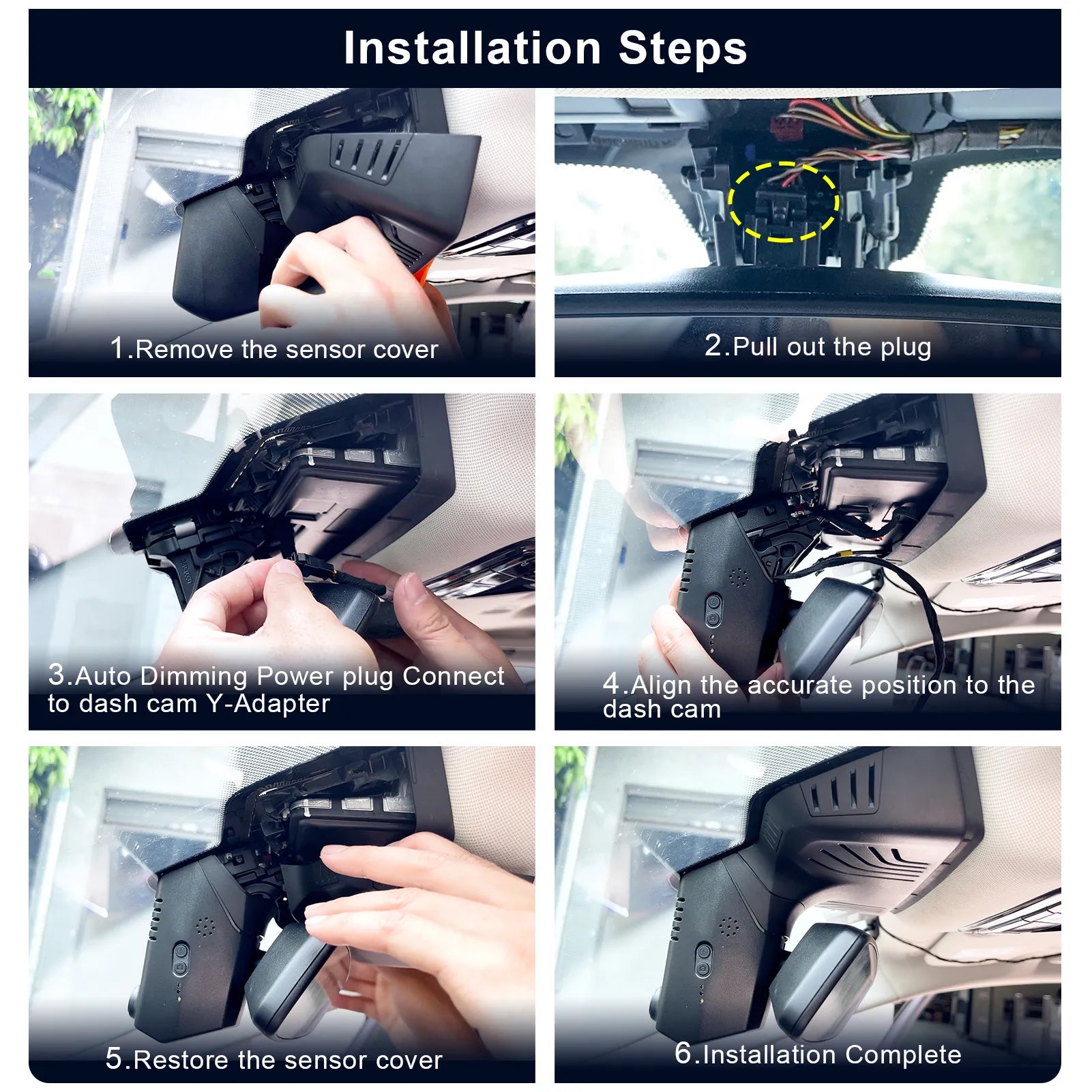 Installation Steps

1.Remove the sensor cover

2.Pull out the plug

3.Auto Dimming Power plug Connect to dash cam Y-Adapter

4.Align the accurate position to the dash cam

5.Restore the sensor cover

6.Installation Complete