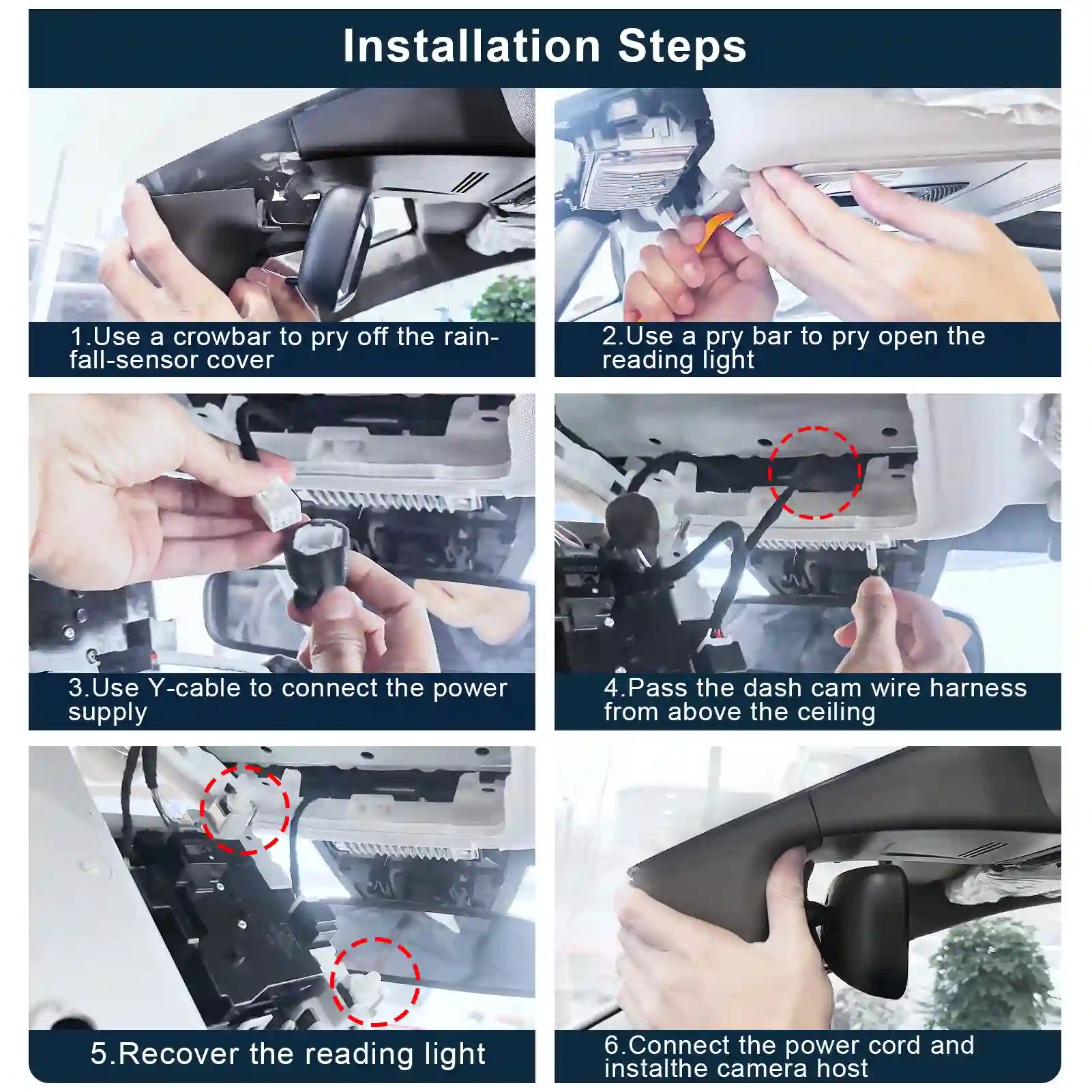 Installation Steps

1.Use a crowbar to pry off the rain-fall-sensor cover

2.Use a pry bar to pry open the reading light

3.Use Y-cable to connect the power supply

4.Pass the dash cam wire harness from above the ceiling

5.Recover the reading light

6.Connect the power cord and instalthe camera host