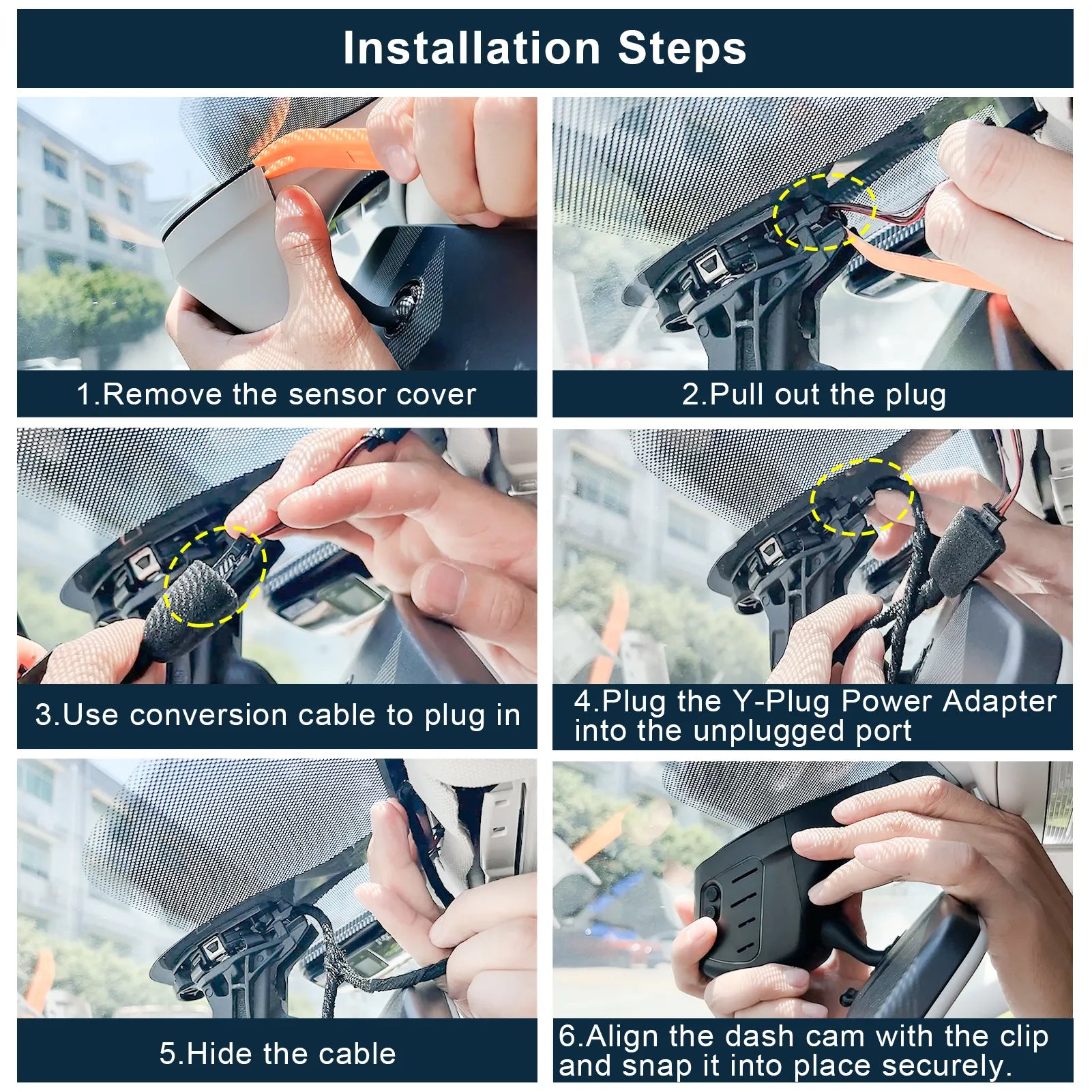 Installation Steps

1.Remove the sensor cover

2.Pull out the plug

3.Use conversion cable to plug in

4.Plug the Y-Plug Power Adapter into the unplugged port

5.Hide the cable

6.Align the dash cam with the clip and snap it into place securely.