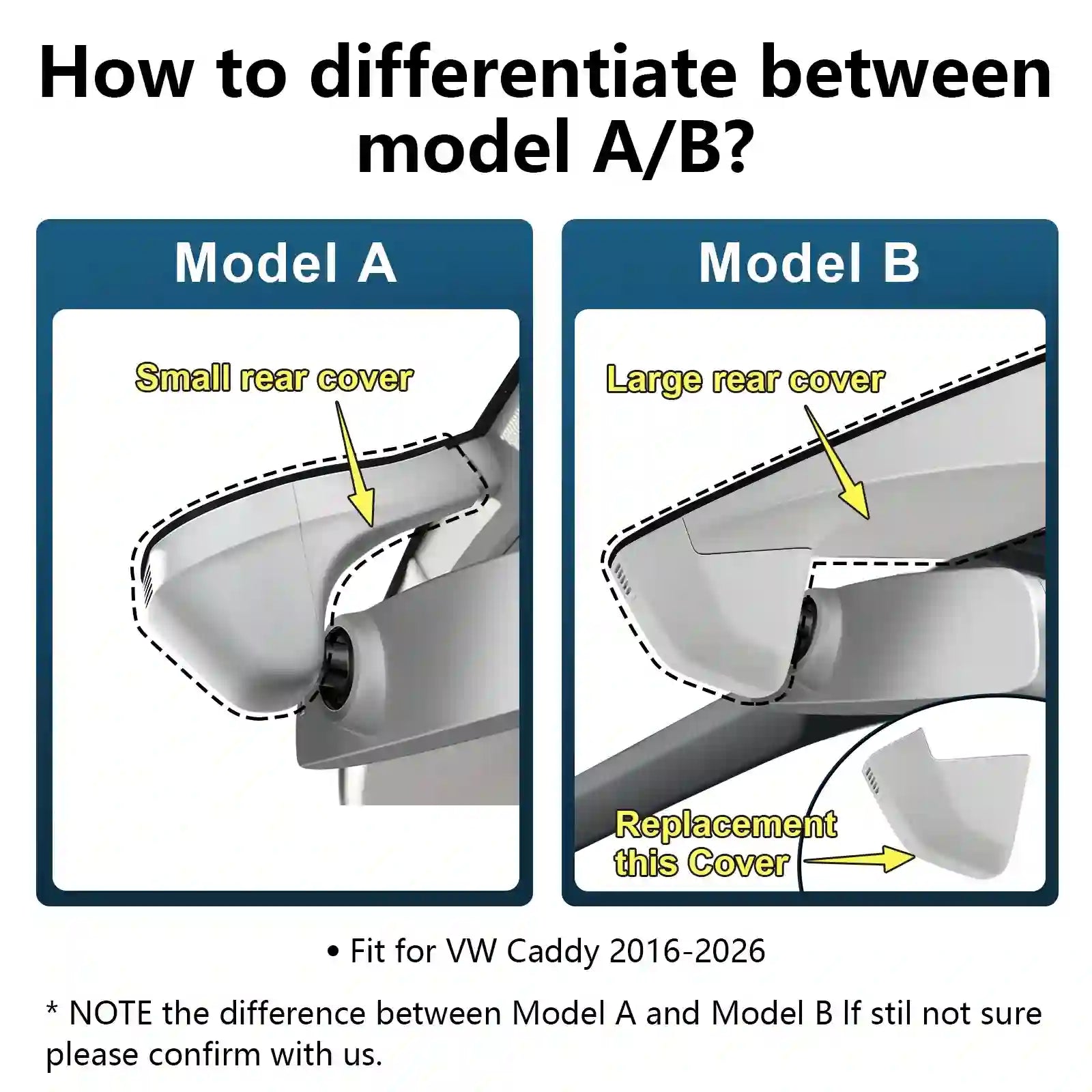 How to differentiate between model A/B?

Model A

Small rear cover

Model B

Large rear cover

Replacement this Cover

• Fit for VW Caddy 2016-2026

* NOTE the difference between Model A and Model B If stil not sure please confirm with us.