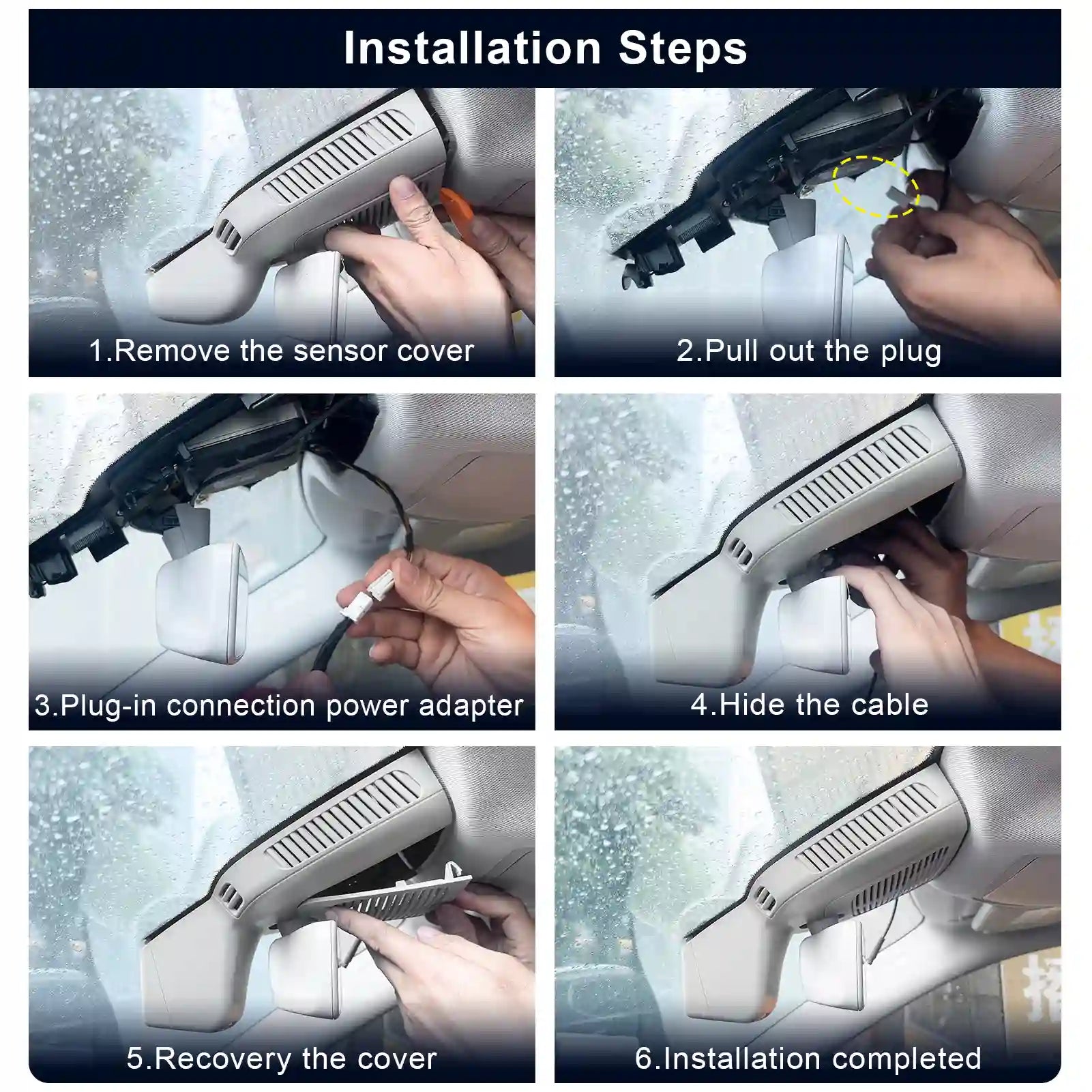 Installation Steps

1.Remove the sensor cover

2.Pull out the plug

3.Plug-in connection power adapter

4.Hide the cable

5.Recovery the cover

6.Installation completed