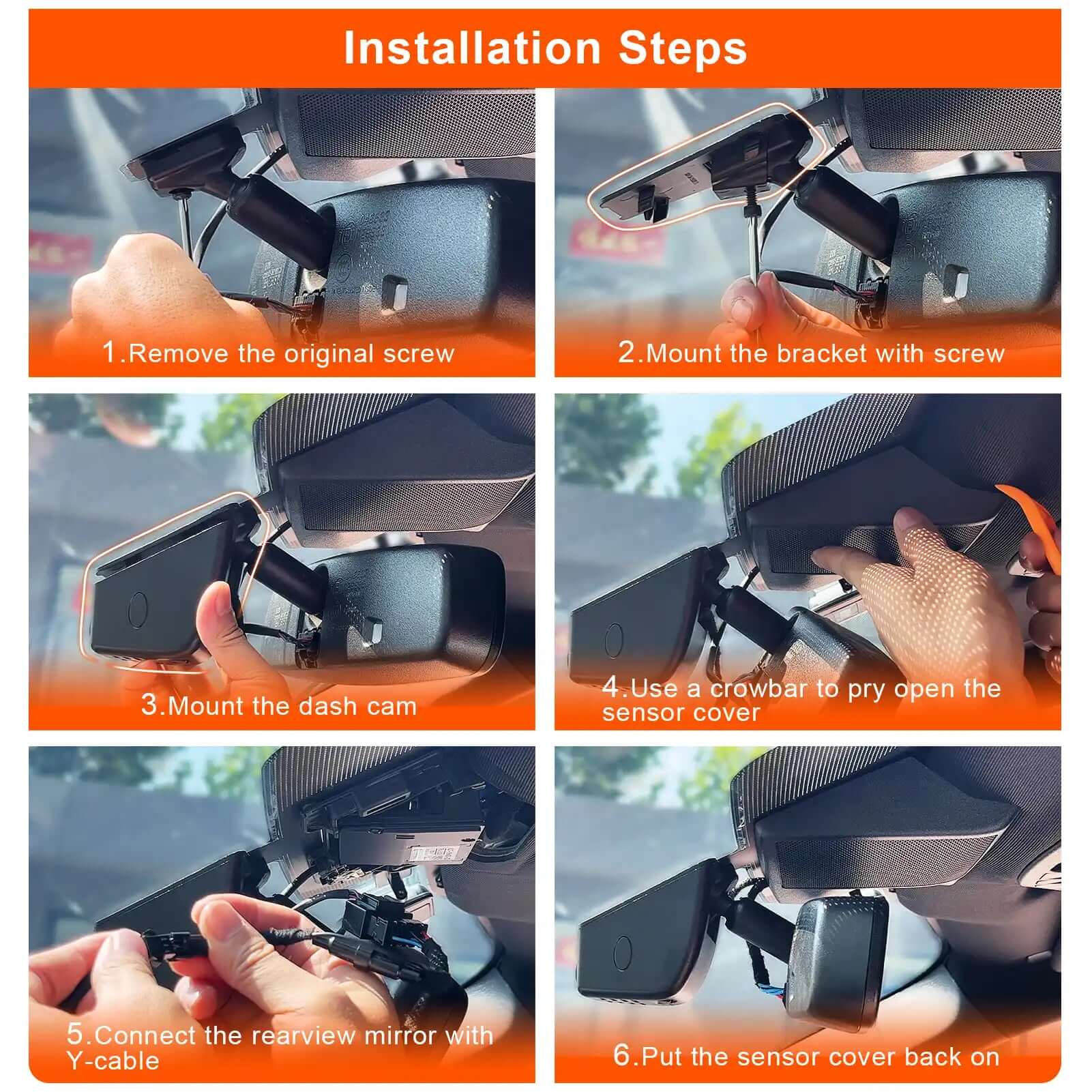 Installation Steps

1.Remove the original screw

2.Mount the bracket with screw

3.Mount the dash cam

4.Use a crowbar to pry open the sensor cover

5.Connect the rearview mirror with Y-cable

6.Put the sensor cover back on