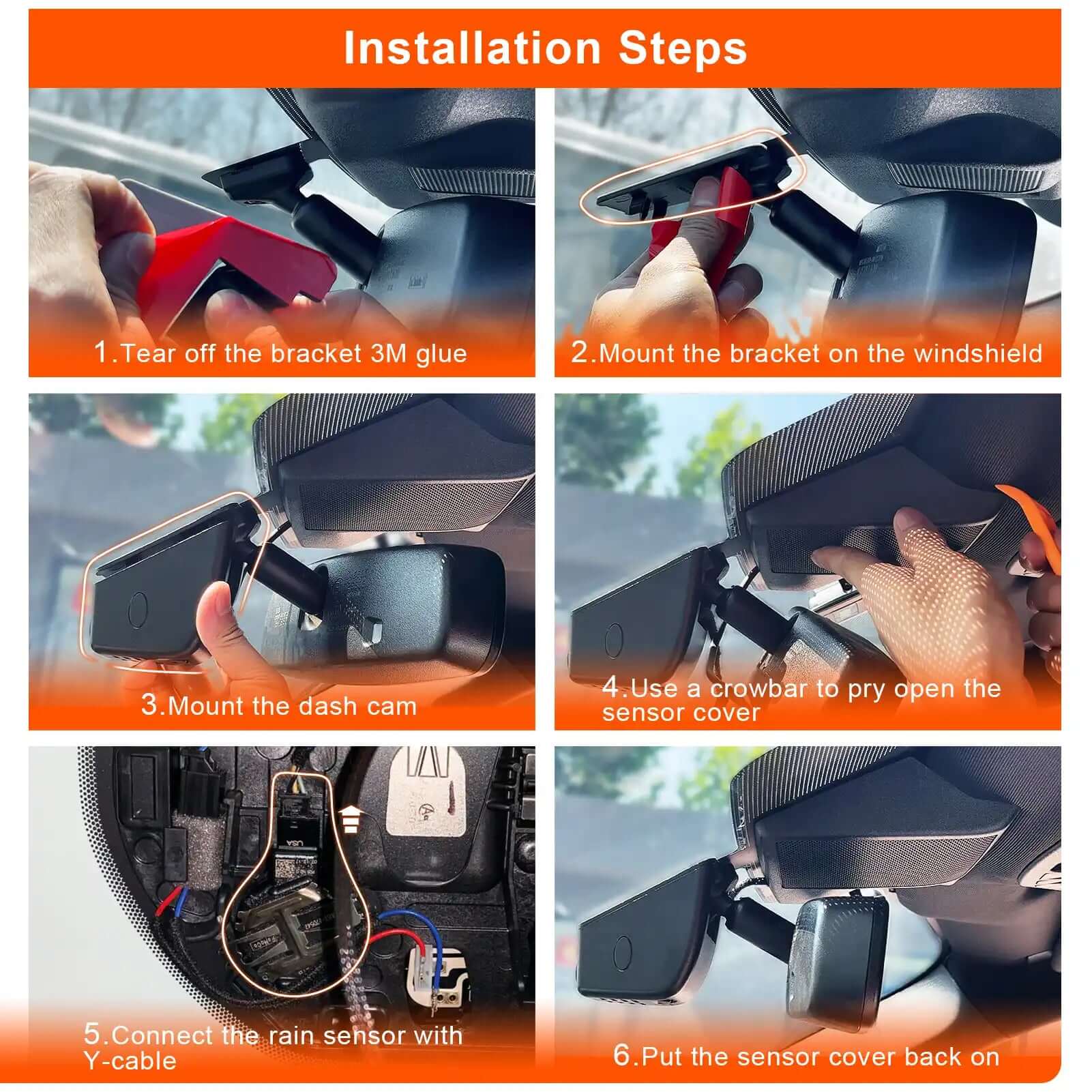 Installation Steps

1.Tear off the bracket 3M glue

2.Mount the bracket on the windshield

3.Mount the dash cam

4.Use a crowbar to pry open the sensor cover

5.Connect the rain sensor with Y-cable

6.Put the sensor cover back on