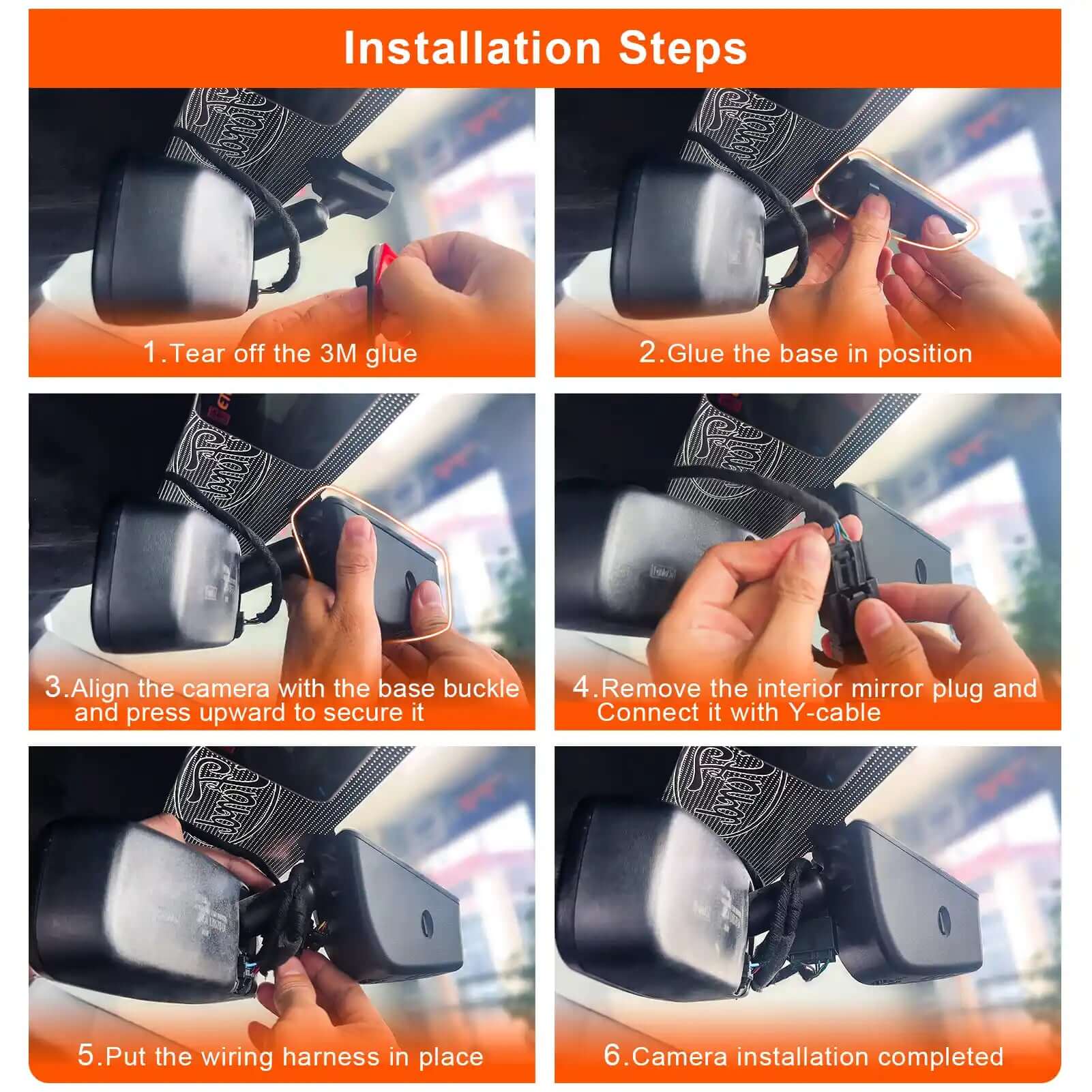 Installation Steps

1.Tear off the 3M glue

2.Glue the base in position

3.Align the camera with the base buckle and press upward to secure it

4.Remove the interior mirror plug and Connect it with Y-cable

5.Put the wiring harness in place

6.Camera installation completed