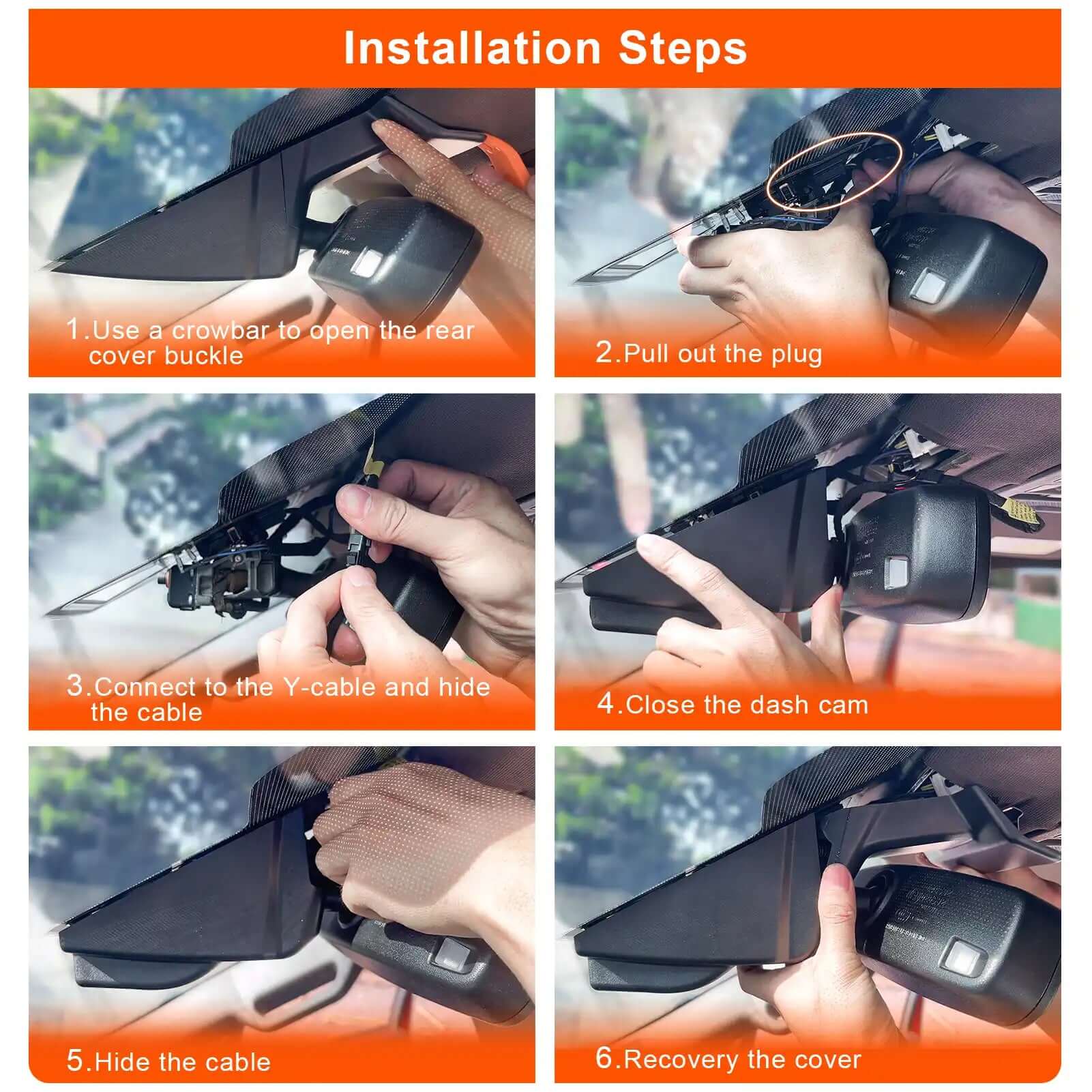 Installation Steps

1.Use a crowbar to open the rear cover buckle

2.Pull out the plug

3.Connect to the Y-cable and hide the cable

4.Close the dash cam

5.Hide the cable

6.Recovery the cover