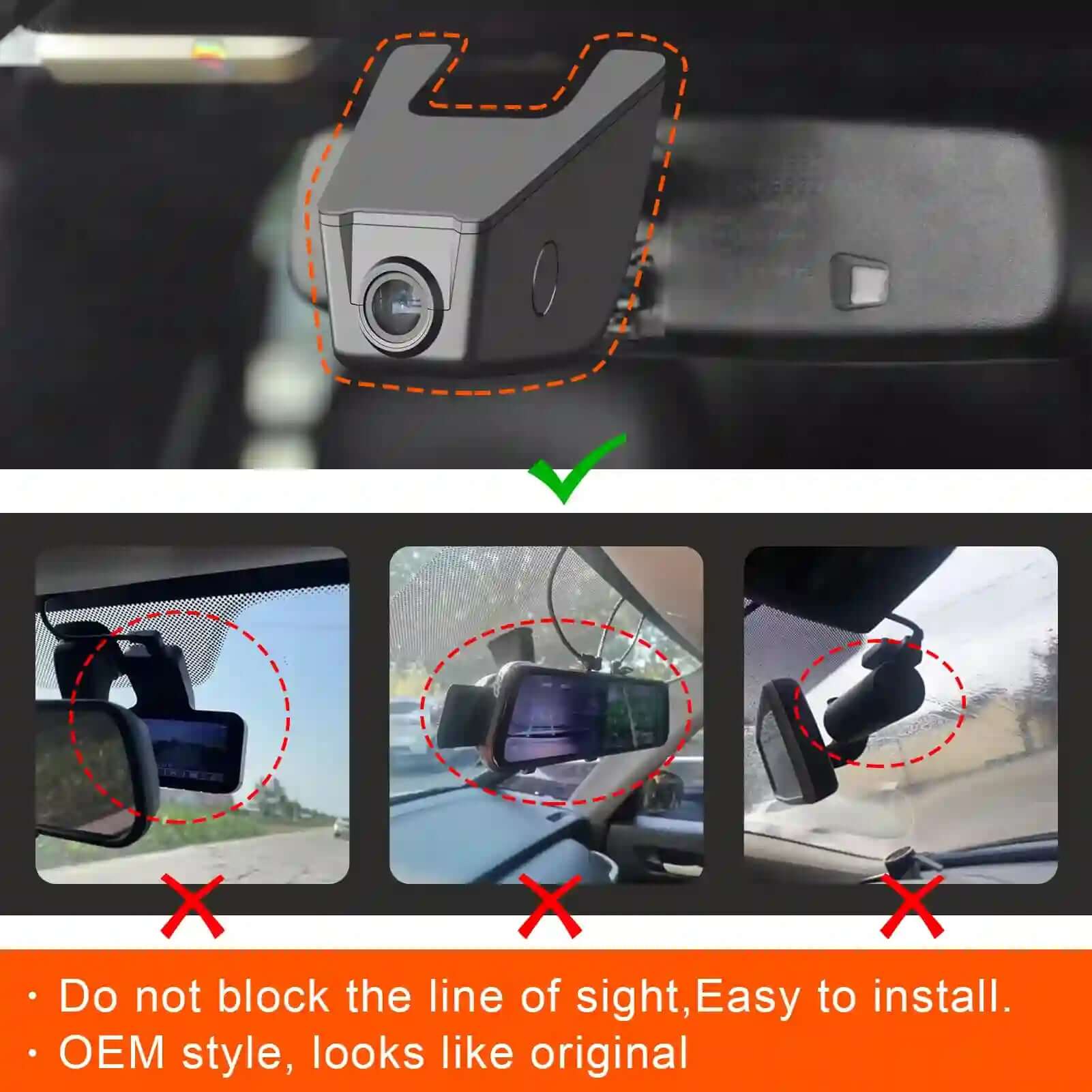 · Do not block the line of sight,Easy to install.
· OEM style, looks like original