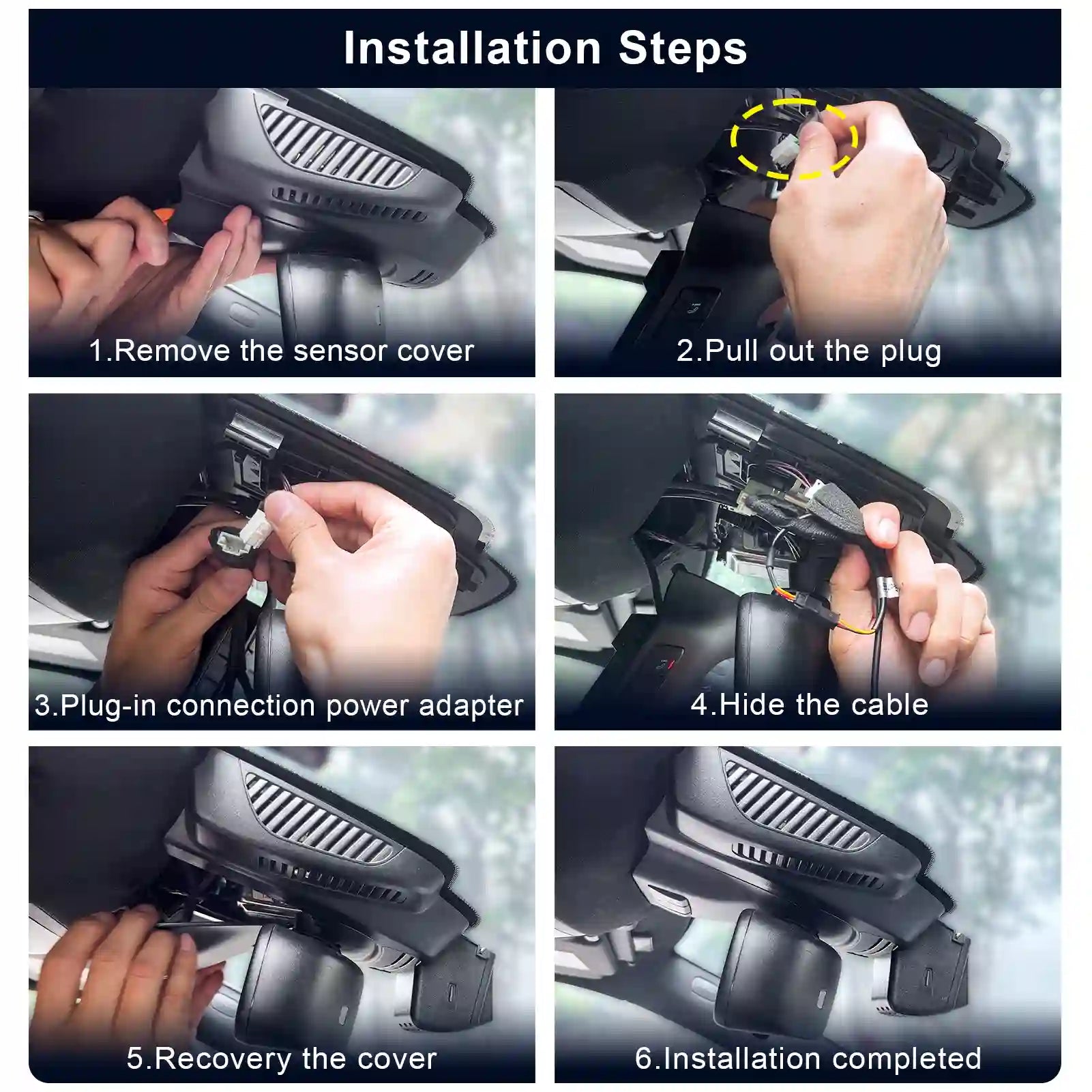 Installation Steps

1.Remove the sensor cover

2.Pull out the plug

3.Plug-in connection power adapter

4.Hide the cable

5.Recovery the cover

6.Installation completed