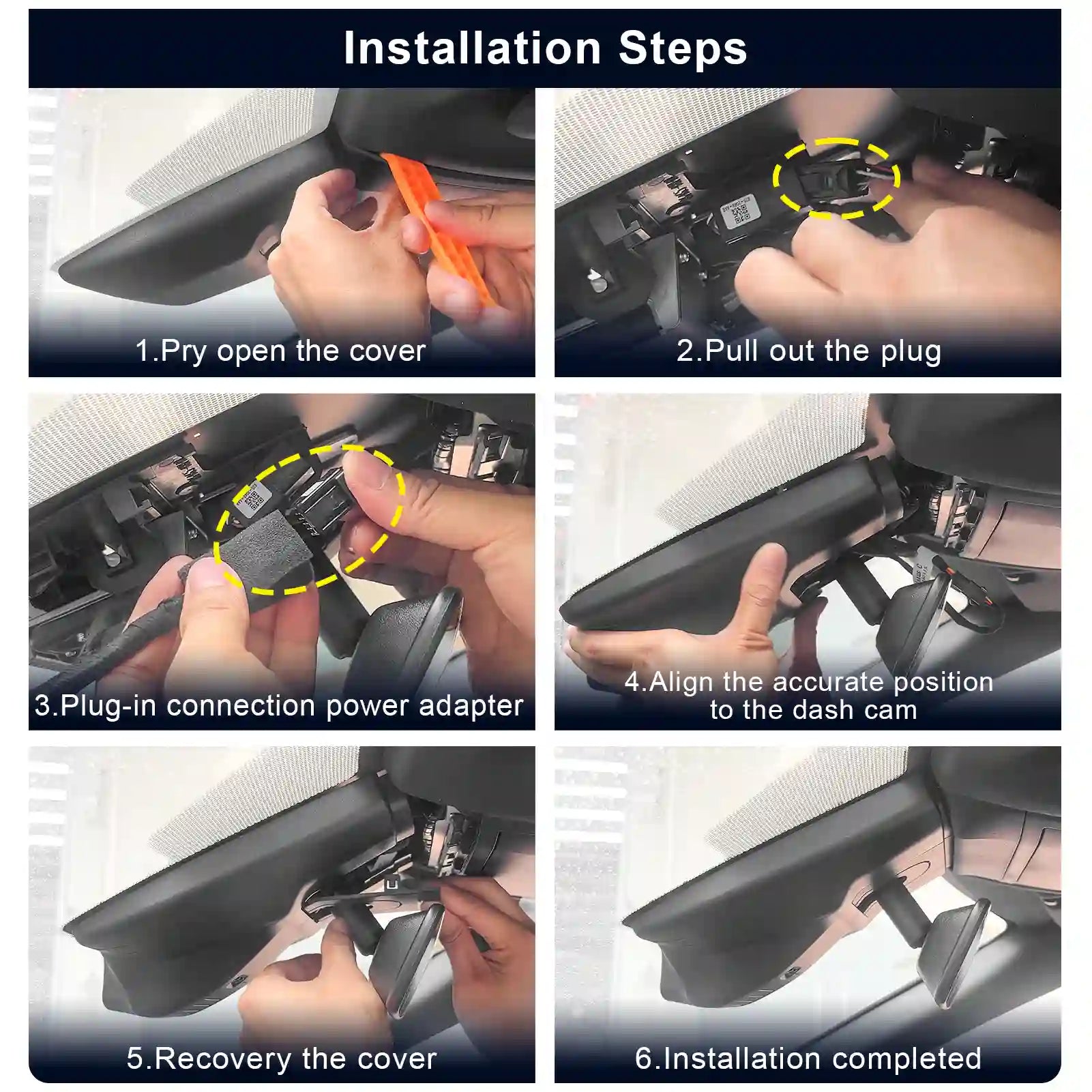 Installation Steps

1.Pry open the cover

2.Pull out the plug

3.Plug-in connection power adapter

4.Align the accurate position to the dash cam

5.Recovery the cover

6.Installation completed