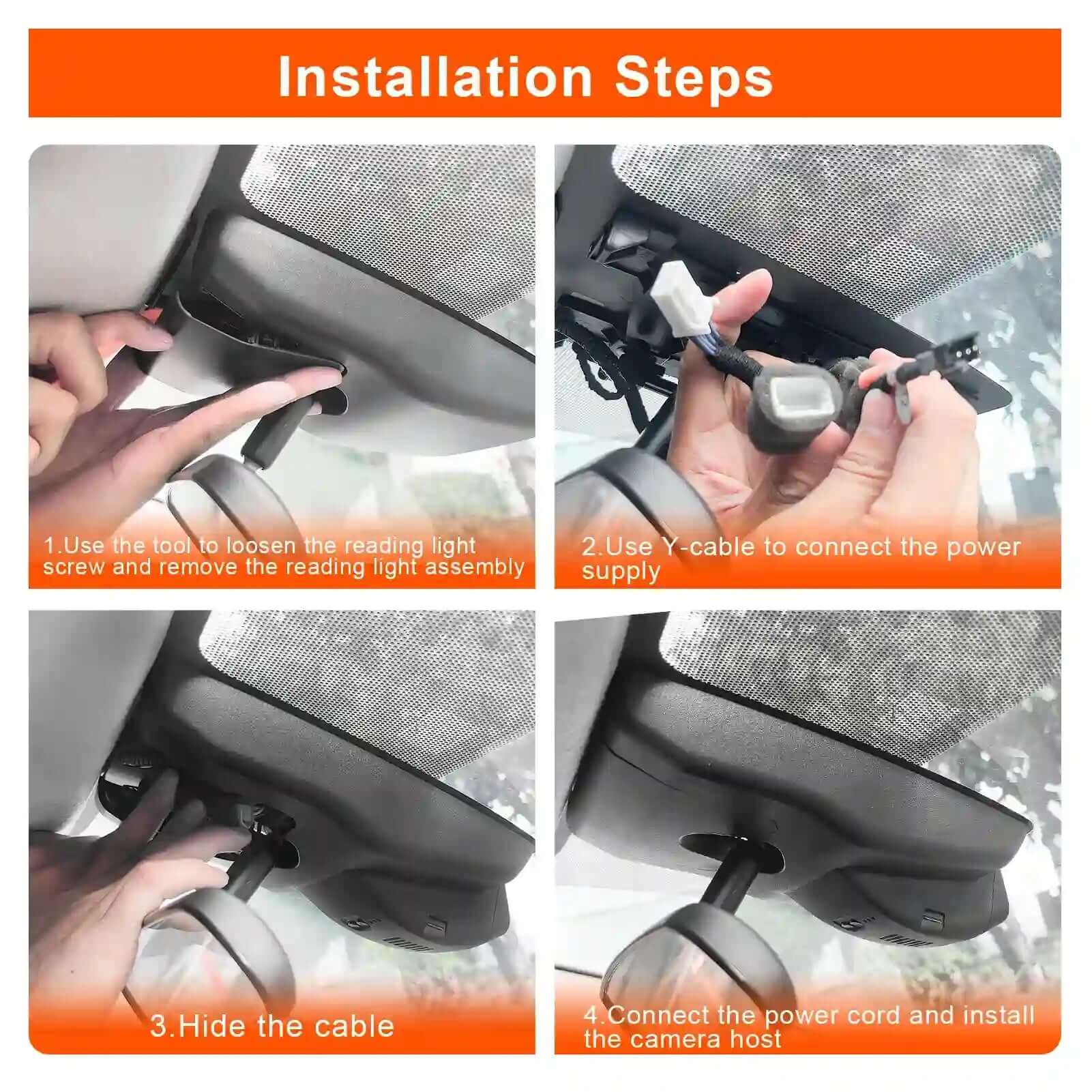 Installation Steps

1.Use the tool to loosen the reading light screw and remove the reading light assembly

2.Use Y-cable to connect the power supply

3.Hide the cable

4.Connect the power cord and install the camera host