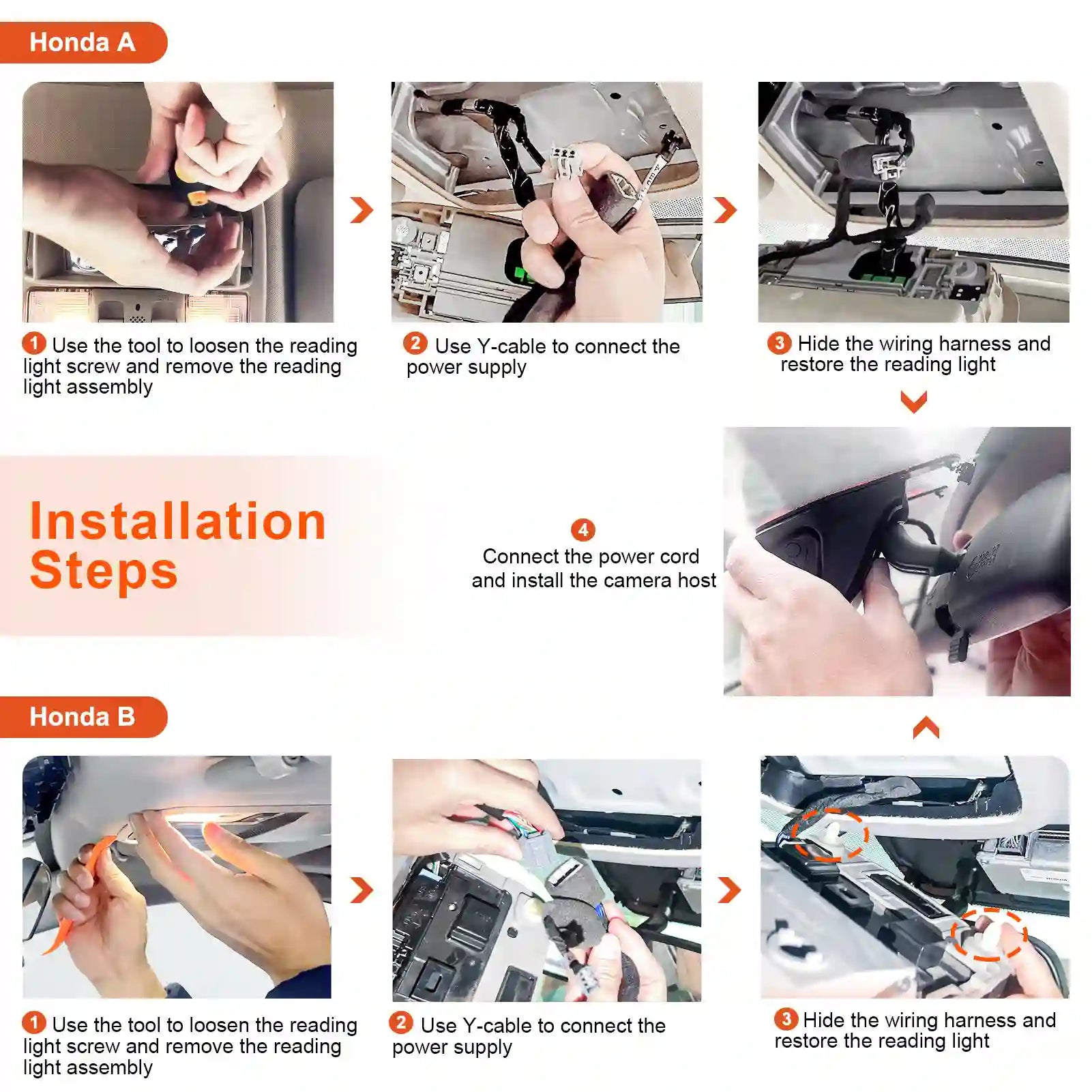 Honda A

1 Use the tool to loosen the reading light screw and remove the reading light assembly

2 Use Y-cable to connect the power supply

3 Hide the wiring harness and restore the reading light

Installation Steps

4
Connect the power cord and install the camera host

Honda B

1 Use the tool to loosen the reading light screw and remove the reading light assembly

2 Use Y-cable to connect the power supply

3 Hide the wiring harness and restore the reading light