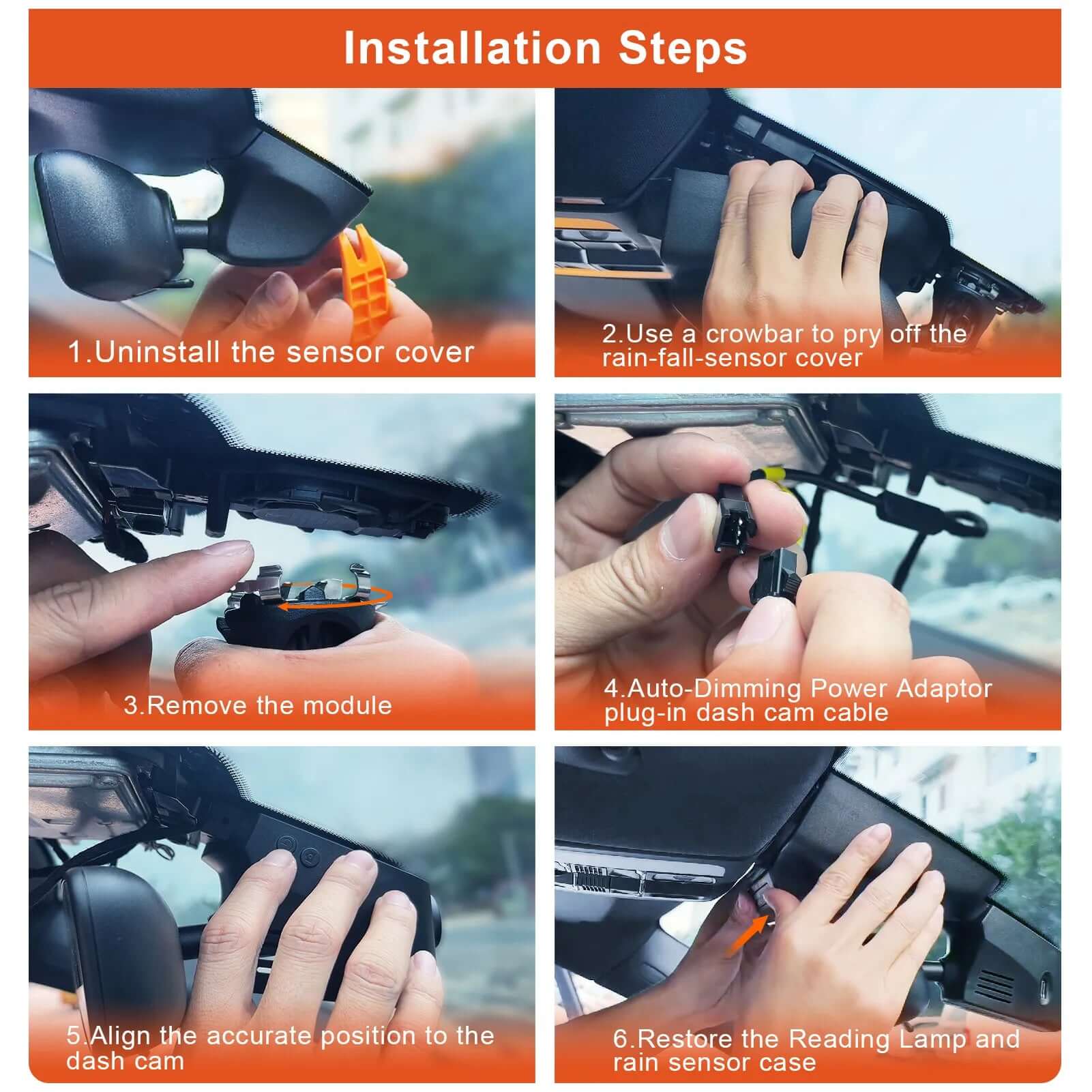 Installation Steps

1.Uninstall the sensor cover

2.Use a crowbar to pry off the rain-fall-sensor cover

3.Remove the module

4.Auto-Dimming Power Adaptor plug-in dash cam cable

5.Align the accurate position to the dash cam

6.Restore the Reading Lamp and rain sensor case