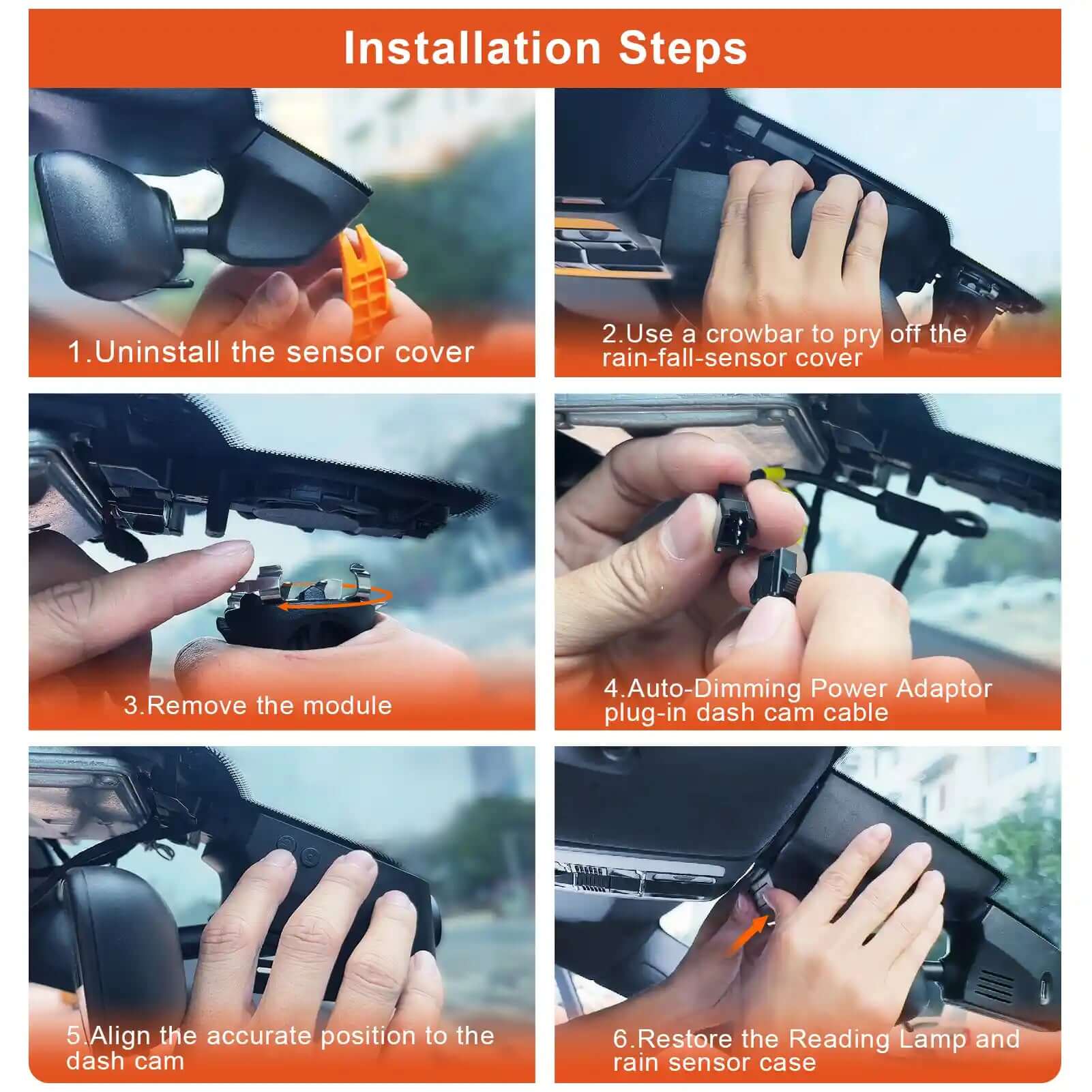 Installation Steps

1.Uninstall the sensor cover

2.Use a crowbar to pry off the rain-fall-sensor cover

3.Remove the module

4.Auto-Dimming Power Adaptor plug-in dash cam cable

5.Align the accurate position to the dash cam

6.Restore the Reading Lamp and rain sensor case