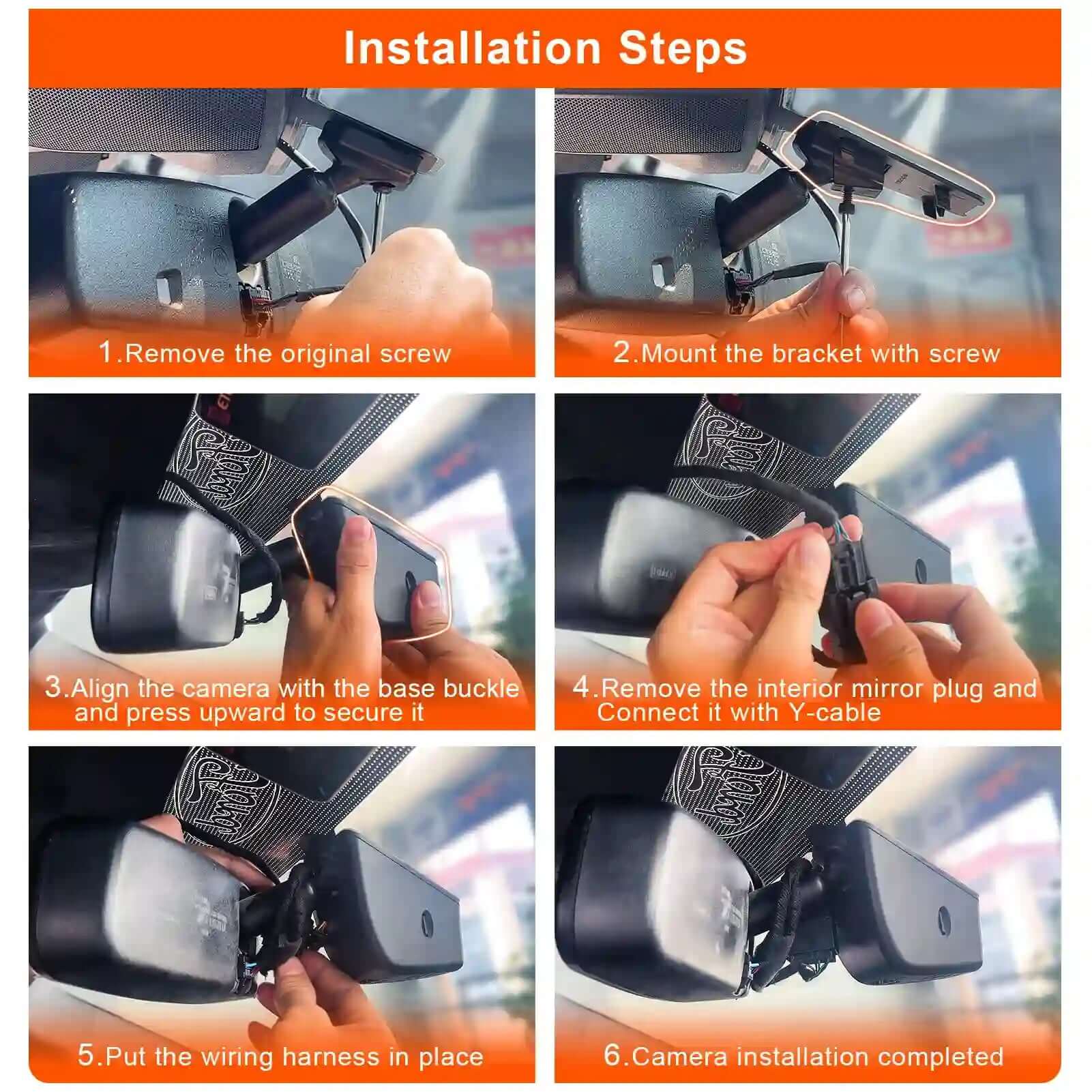 Installation Steps

1.Remove the original screw

2.Mount the bracket with screw

3.Align the camera with the base buckle and press upward to secure it

4.Remove the interior mirror plug and Connect it with Y-cable

5.Put the wiring harness in place

6.Camera installation completed