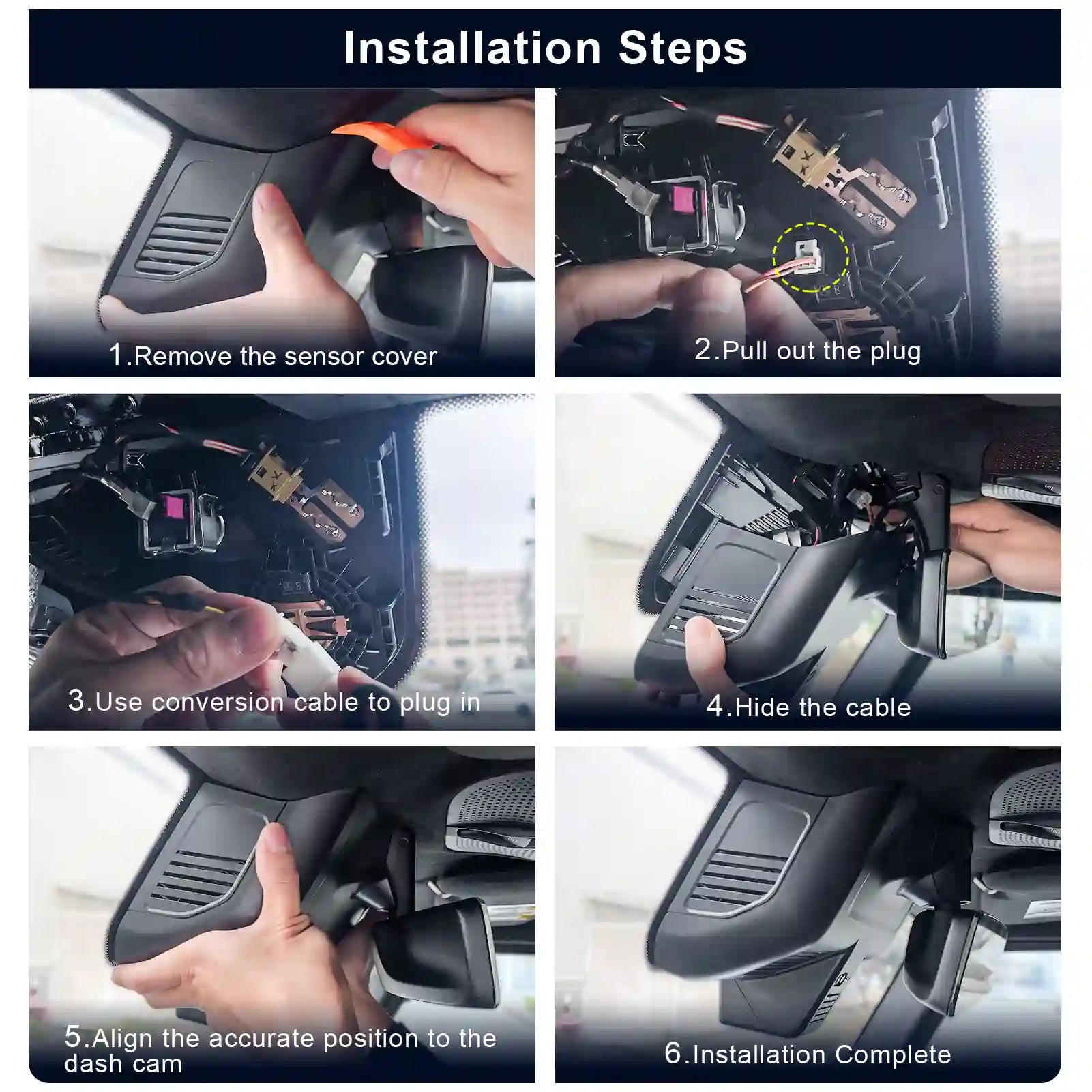 Installation Steps

1.Remove the sensor cover

2.Pull out the plug

3.Use conversion cable to plug in

4.Hide the cable

5.Align the accurate position to the dash cam

6.Installation Complete