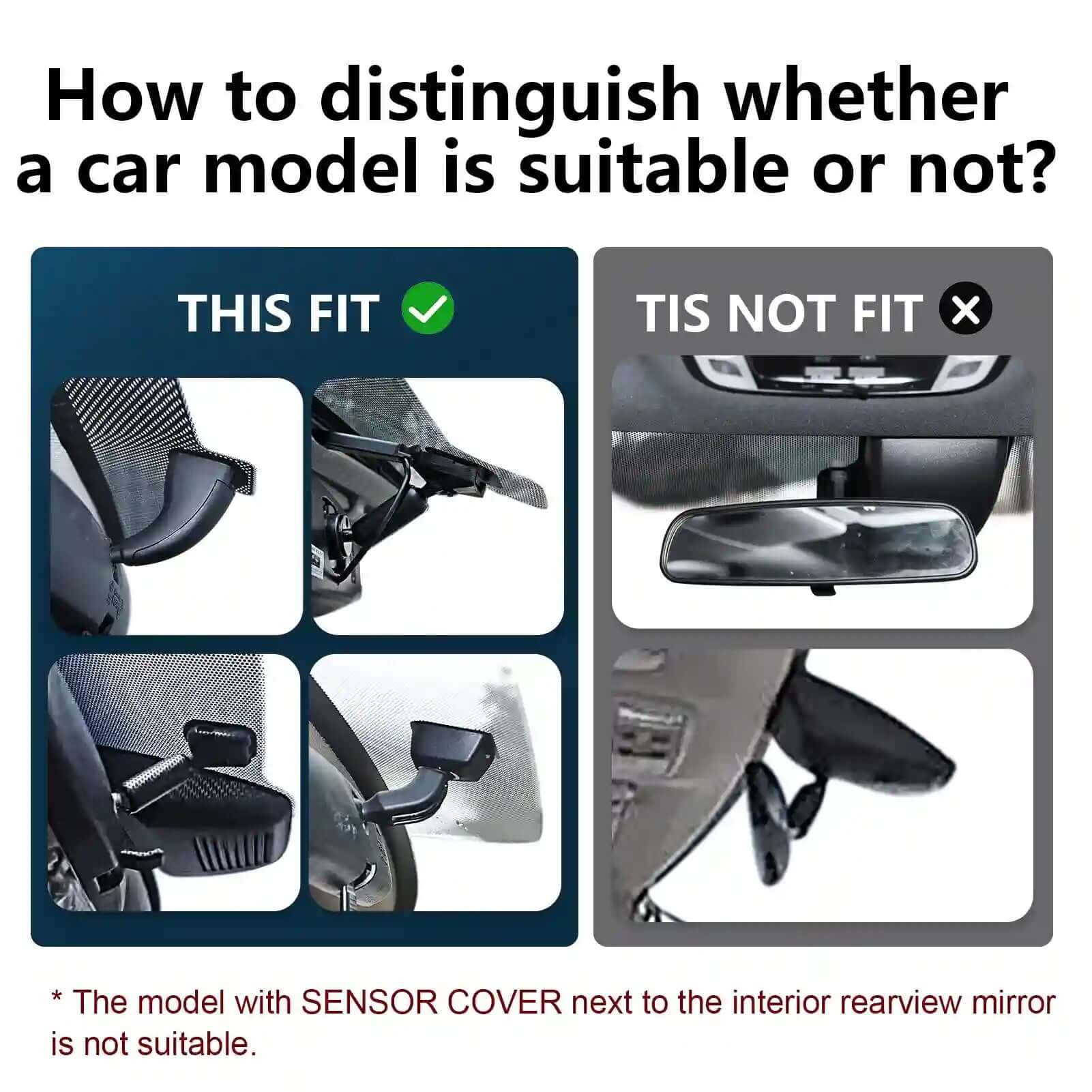 How to distinguish whether a car model is suitable or not?

THIS FIT

TIS NOT FIT

* The model with SENSOR COVER next to the interior rearview mirror is not suitable.