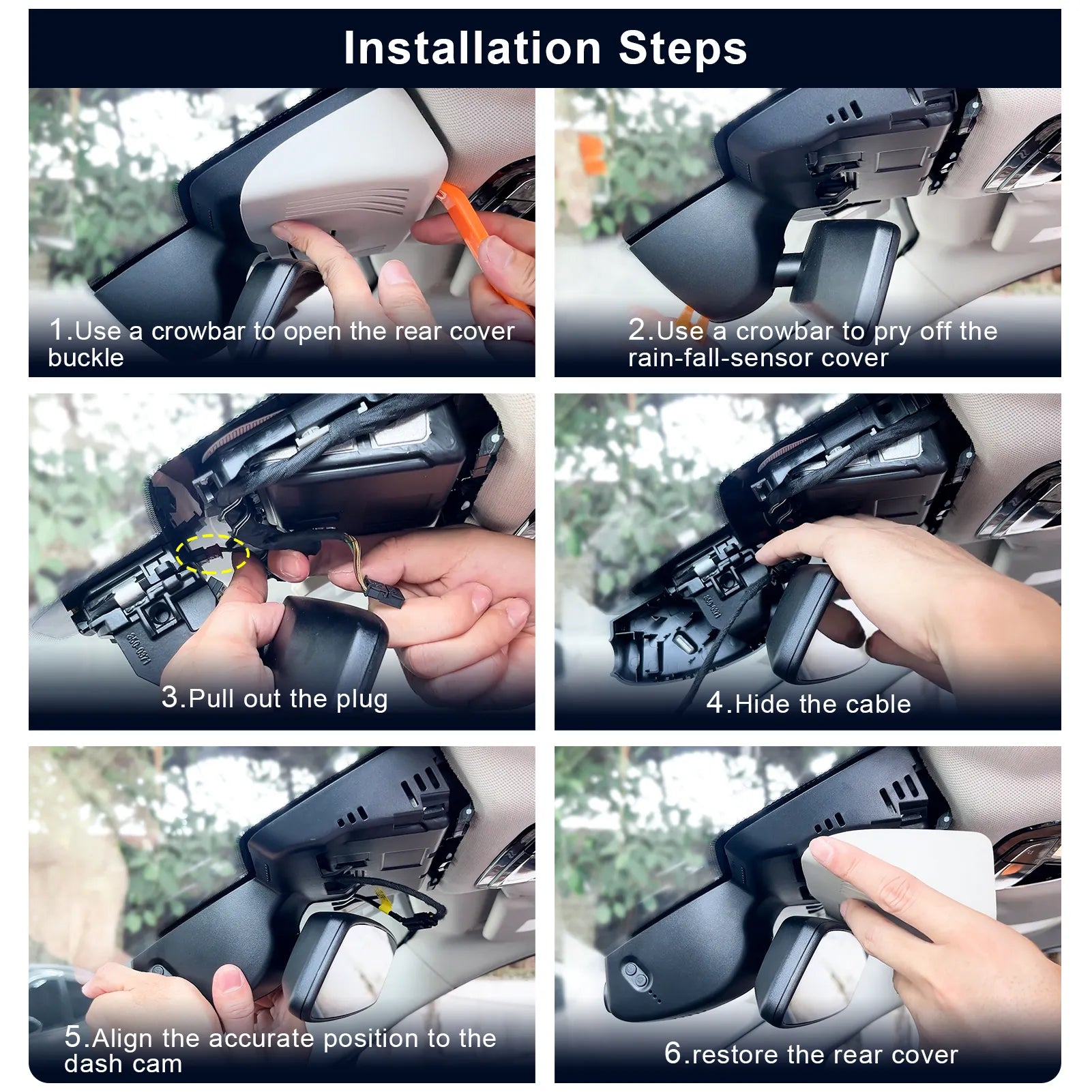 Installation Steps

1.Use a crowbar to open the rear cover buckle

2.Use a crowbar to pry off the rain-fall-sensor cover

3.Pull out the plug

4.Hide the cable

5.Align the accurate position to the dash cam

6.restore the rear cover