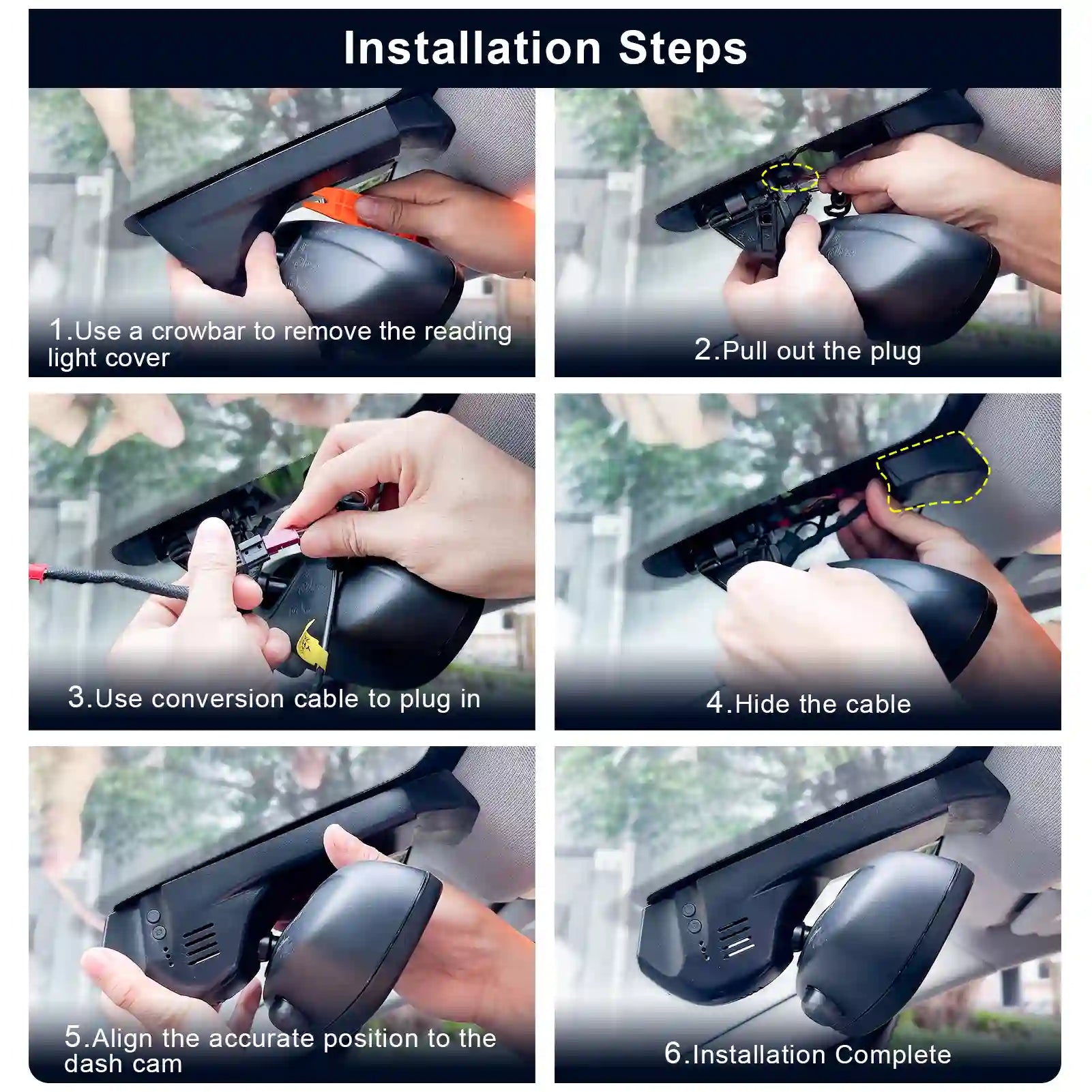 Installation Steps

1.Use a crowbar to remove the reading light cover

2.Pull out the plug

3.Use conversion cable to plug in

4.Hide the cable

5.Align the accurate position to the dash cam

6.Installation Complete