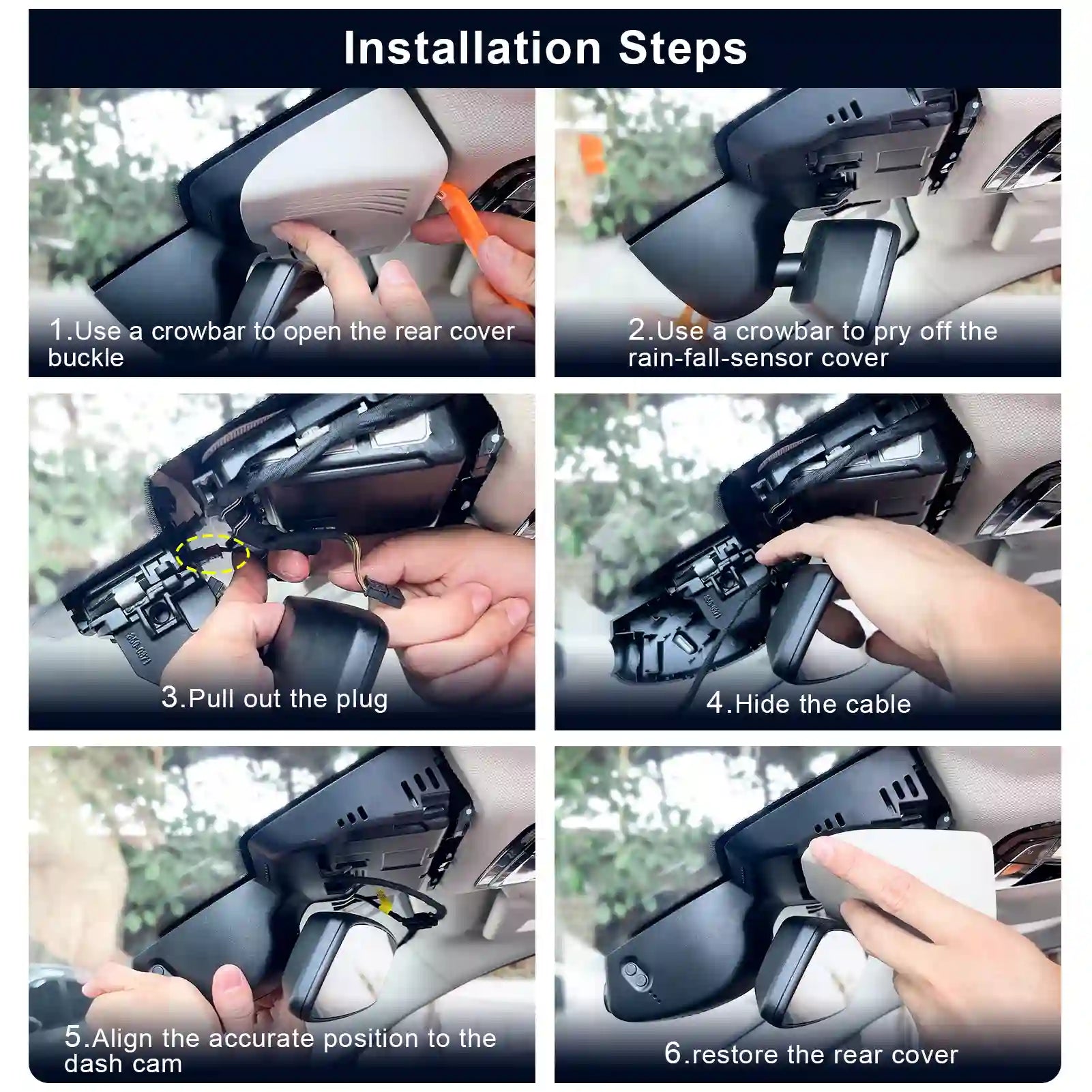 Installation Steps

1.Use a crowbar to open the rear cover buckle

2.Use a crowbar to pry off the rain-fall-sensor cover

3.Pull out the plug

4.Hide the cable

5.Align the accurate position to the dash cam

6.restore the rear cover