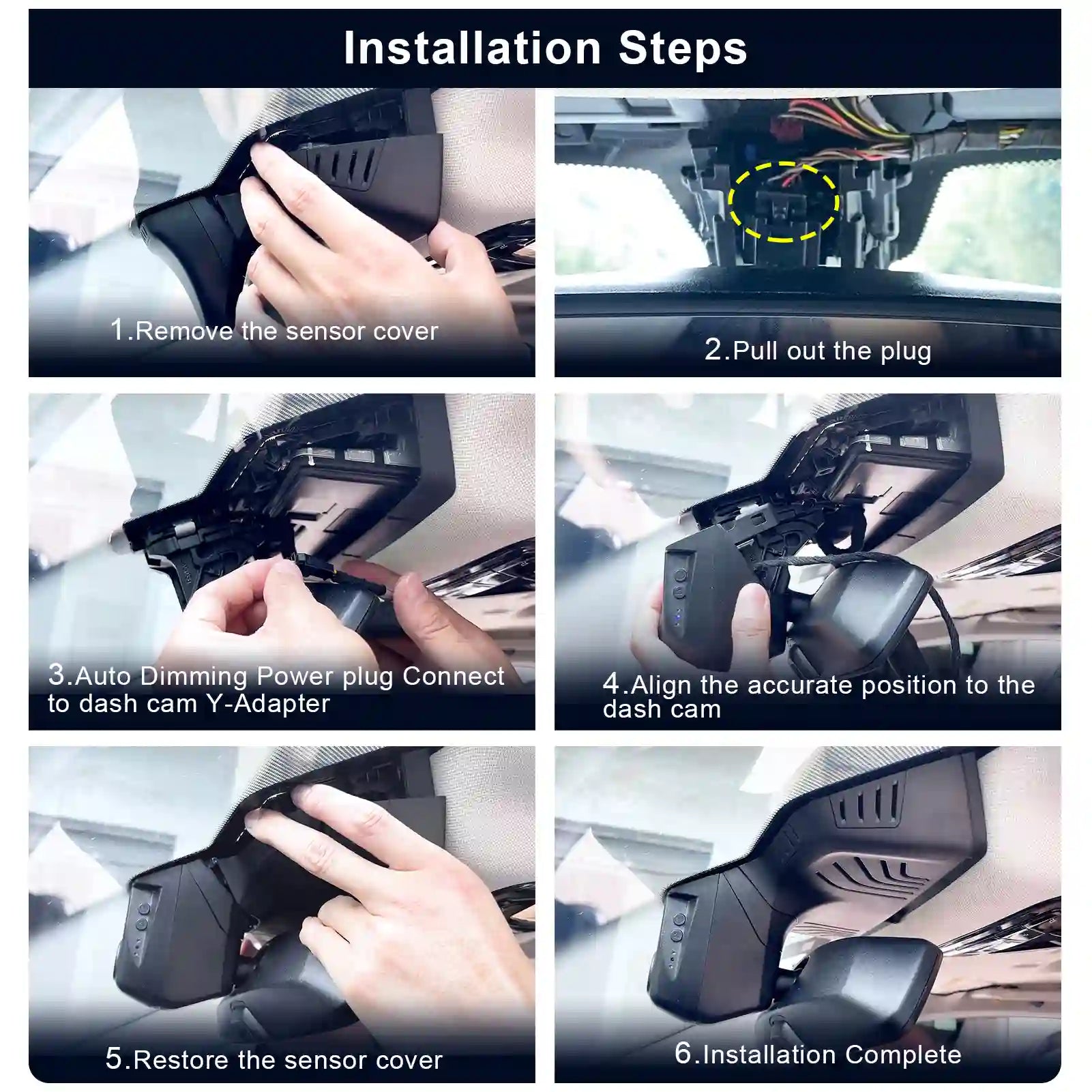 Installation Steps

1.Remove the sensor cover

2.Pull out the plug

3.Auto Dimming Power plug Connect to dash cam Y-Adapter

4.Align the accurate position to the dash cam

5.Restore the sensor cover

6.Installation Complete