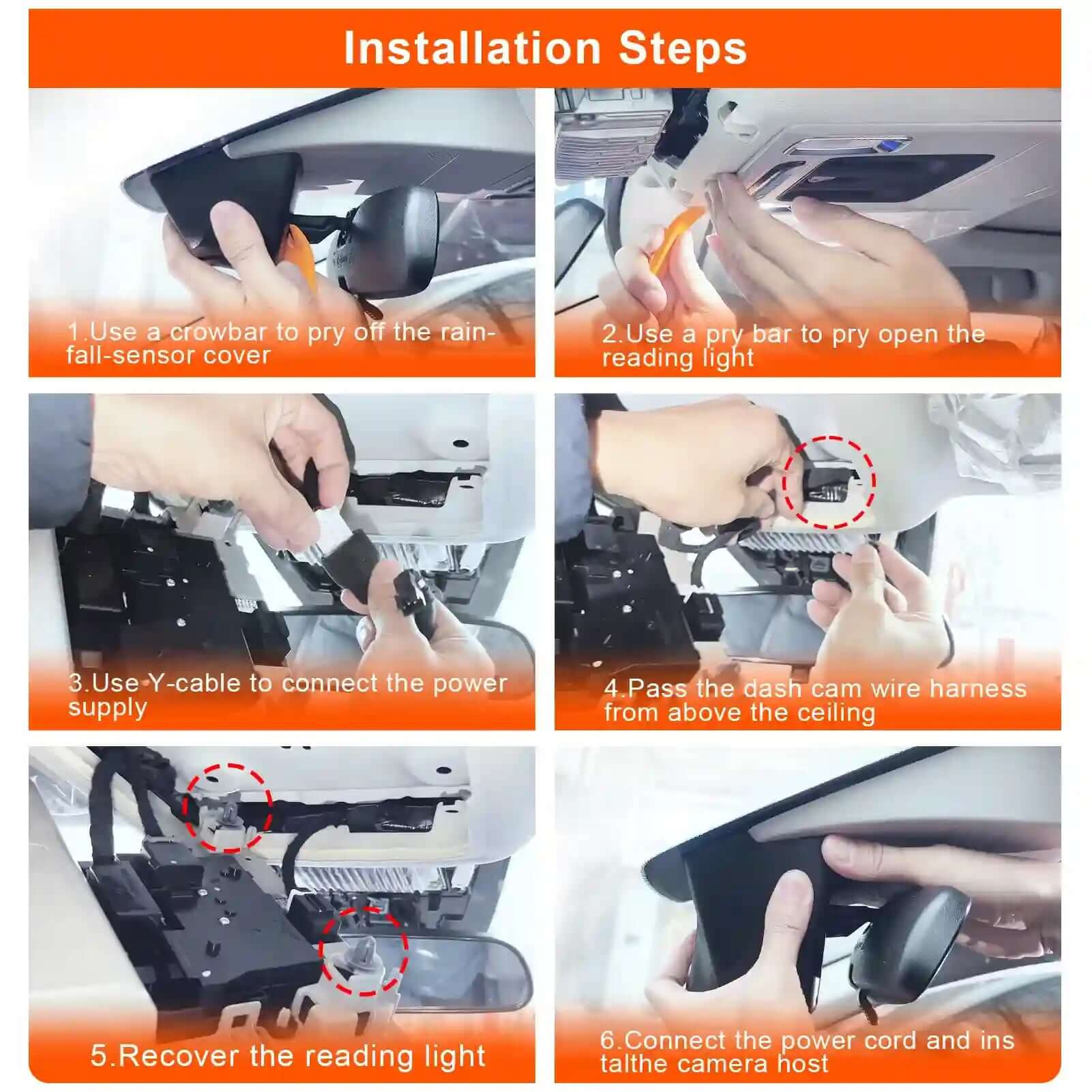 Installation Steps

1.Use a crowbar to pry off the rain-fall-sensor cover

2.Use a pry bar to pry open the reading light

3.Use Y-cable to connect the power supply

4.Pass the dash cam wire harness from above the ceiling

5.Recover the reading light

6.Connect the power cord and ins talthe camera host