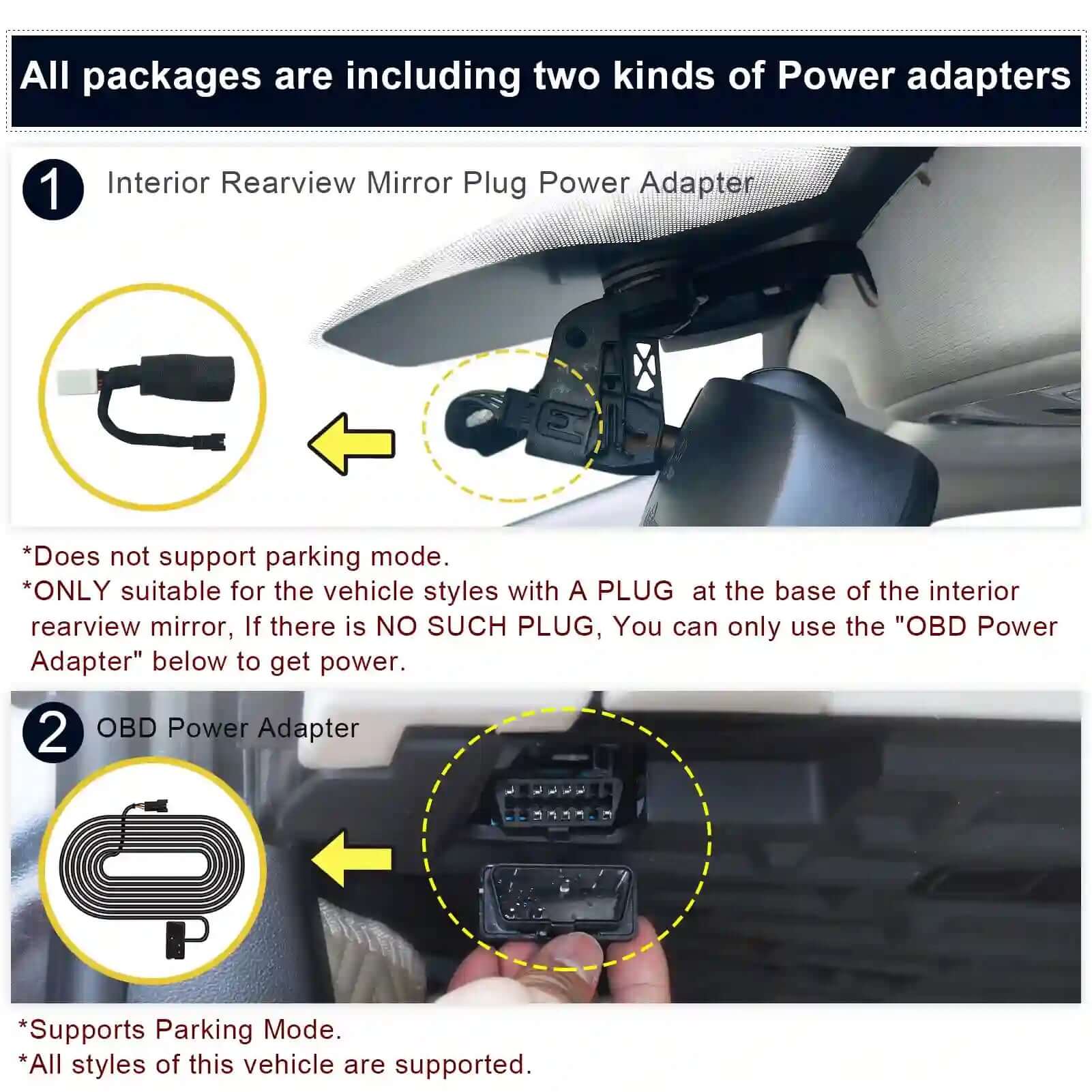 All packages are including two kinds of Power adapters

1 Interior Rearview Mirror Plug Power Adapter

*Does not support parking mode.
*ONLY suitable for the vehicle styles with A PLUG at the base of the interior rearview mirror, If there is NO SUCH PLUG, You can only use the "OBD Power Adapter" below to get power.

2 OBD Power Adapter

*Supports Parking Mode.
*All styles of this vehicle are supported.