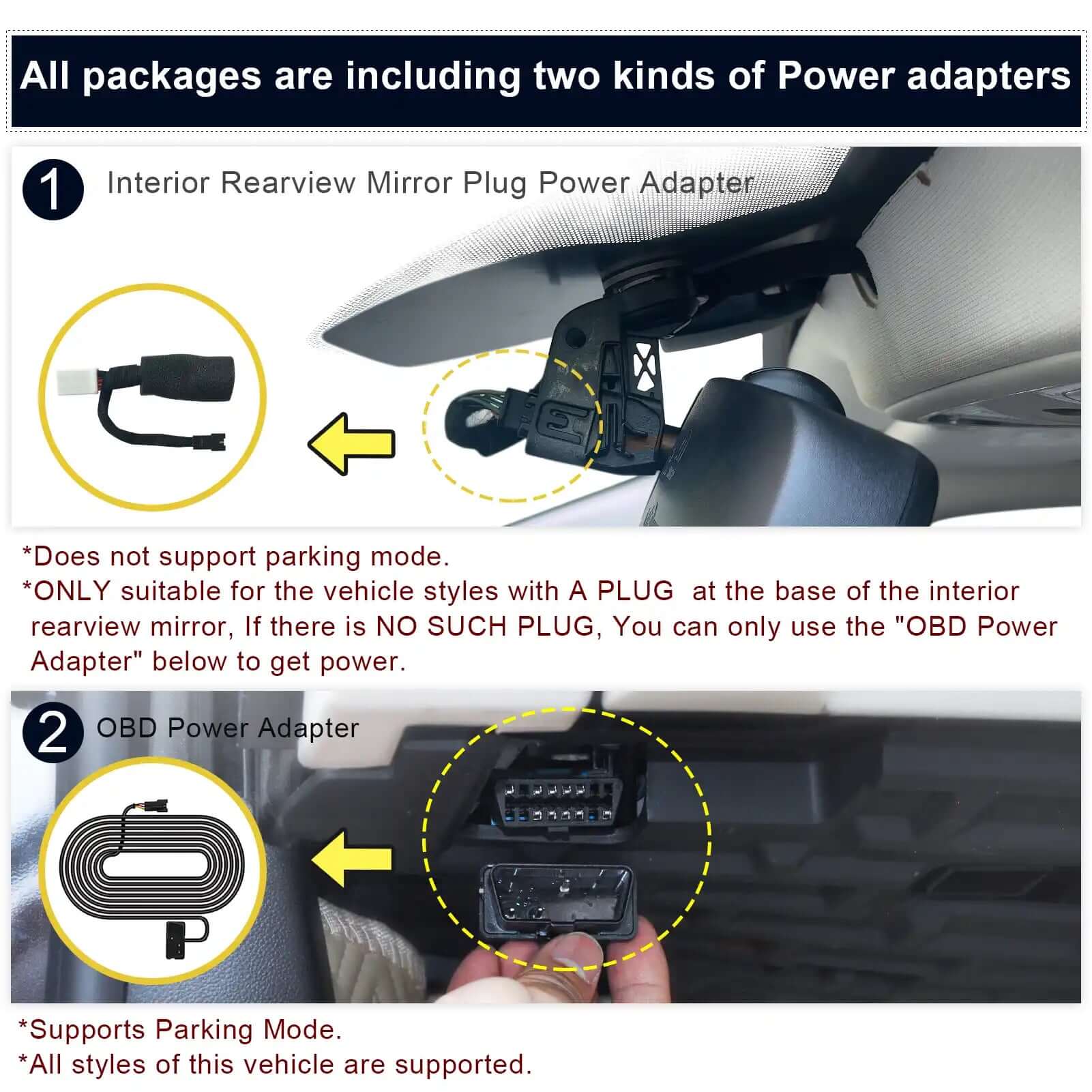 All packages are including two kinds of Power adapters

1 Interior Rearview Mirror Plug Power Adapter

*Does not support parking mode.
*ONLY suitable for the vehicle styles with A PLUG at the base of the interior rearview mirror, If there is NO SUCH PLUG, You can only use the "OBD Power Adapter" below to get power.

2 OBD Power Adapter

*Supports Parking Mode.
*All styles of this vehicle are supported.