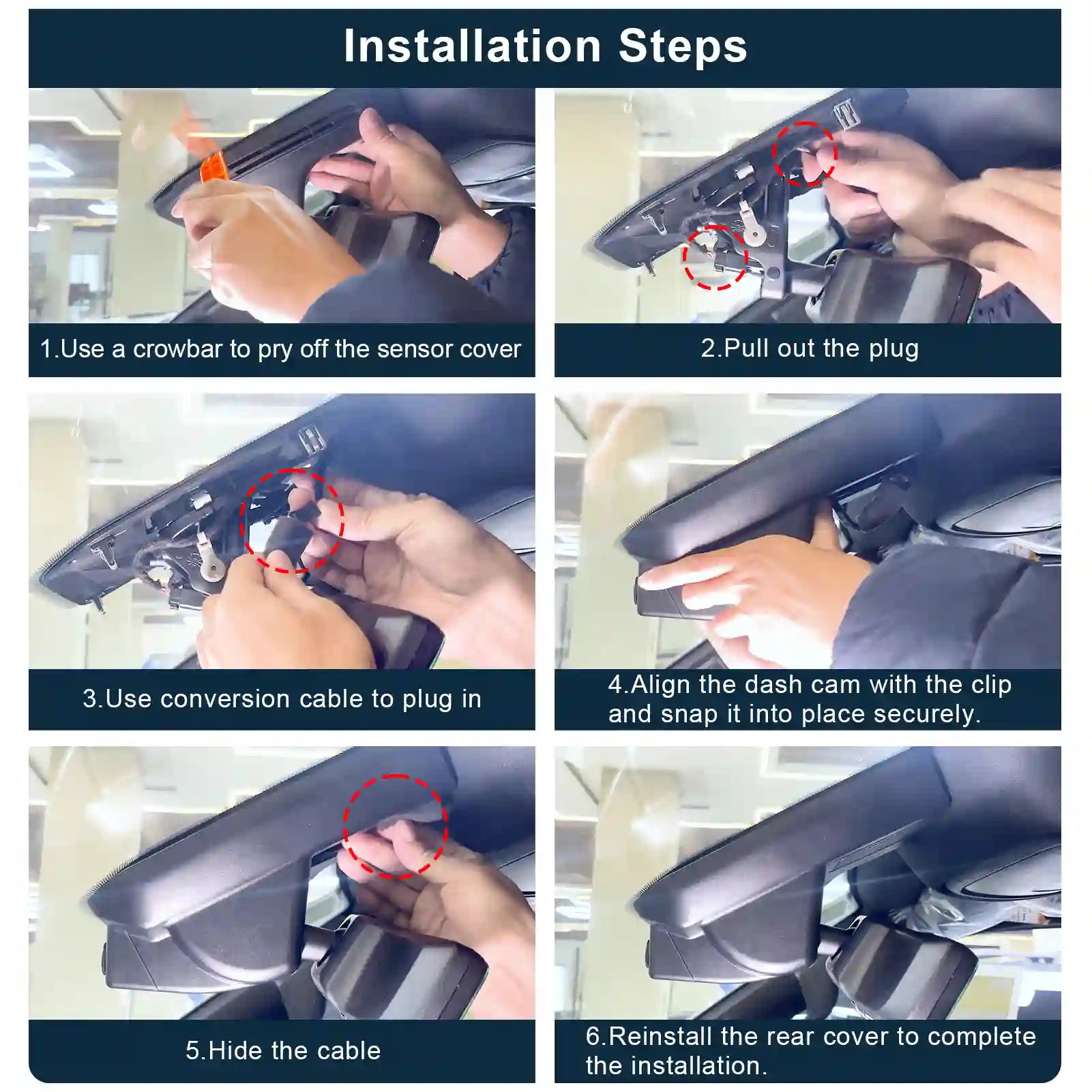 Installation Steps

1.Use a crowbar to pry off the sensor cover

2.Pull out the plug

3.Use conversion cable to plug in

4.Align the dash cam with the clip and snap it into place securely.

5.Hide the cable

6.Reinstall the rear cover to complete the installation.