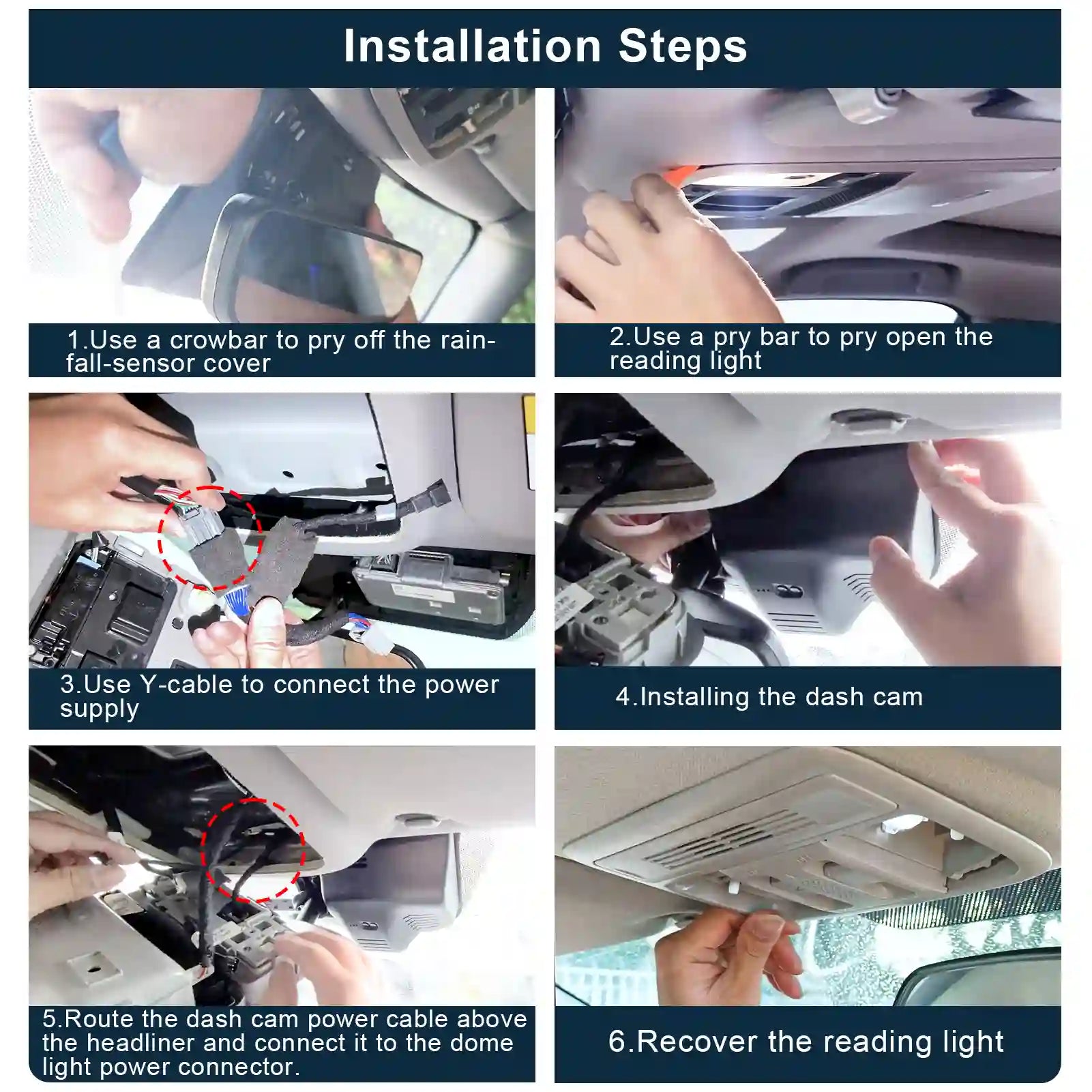 Installation Steps

1.Use a crowbar to pry off the rain-fall-sensor cover

2.Use a pry bar to pry open the reading light

3.Use Y-cable to connect the power supply

4.Installing the dash cam

5.Route the dash cam power cable above the headliner and connect it to the dome light power connector.

6.Recover the reading light