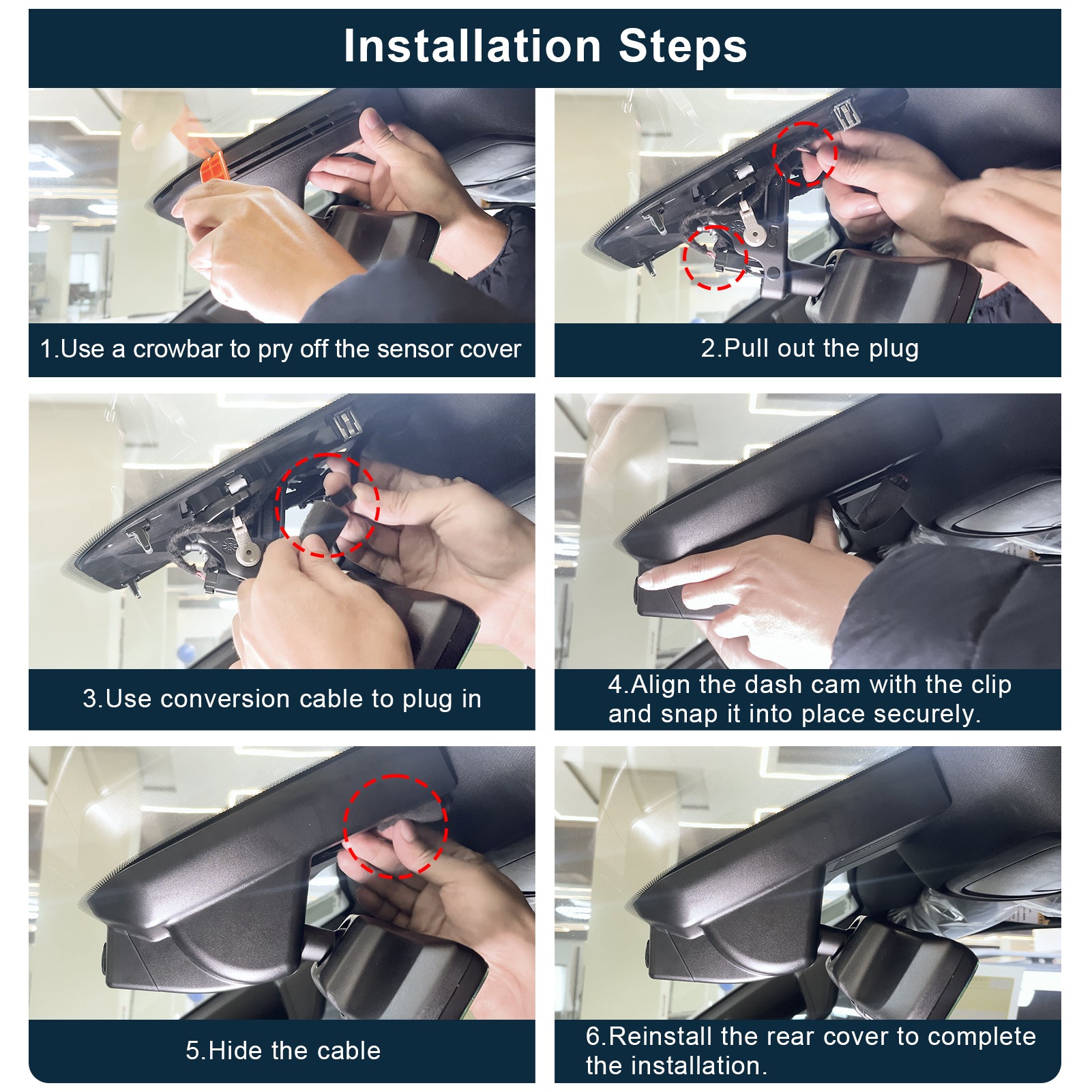 Installation Steps

1.Use a crowbar to pry off the sensor cover

2.Pull out the plug

3.Use conversion cable to plug in

4.Align the dash cam with the clip and snap it into place securely.

5.Hide the cable

6.Reinstall the rear cover to complete the installation.