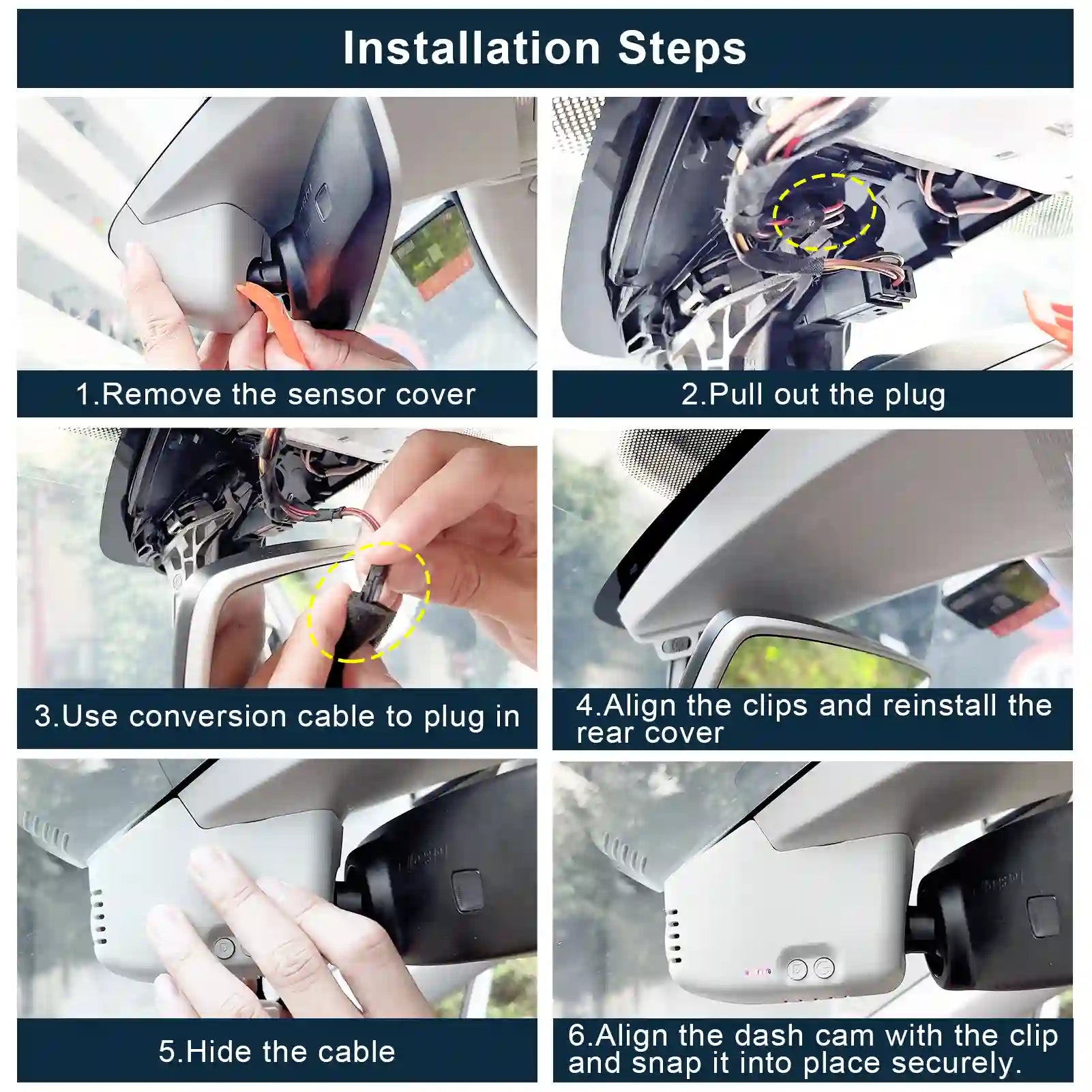 Installation Steps

1.Remove the sensor cover

2.Pull out the plug

3.Use conversion cable to plug in

4.Align the clips and reinstall the rear cover

5.Hide the cable

6.Align the dash cam with the clip and snap it into place securely.