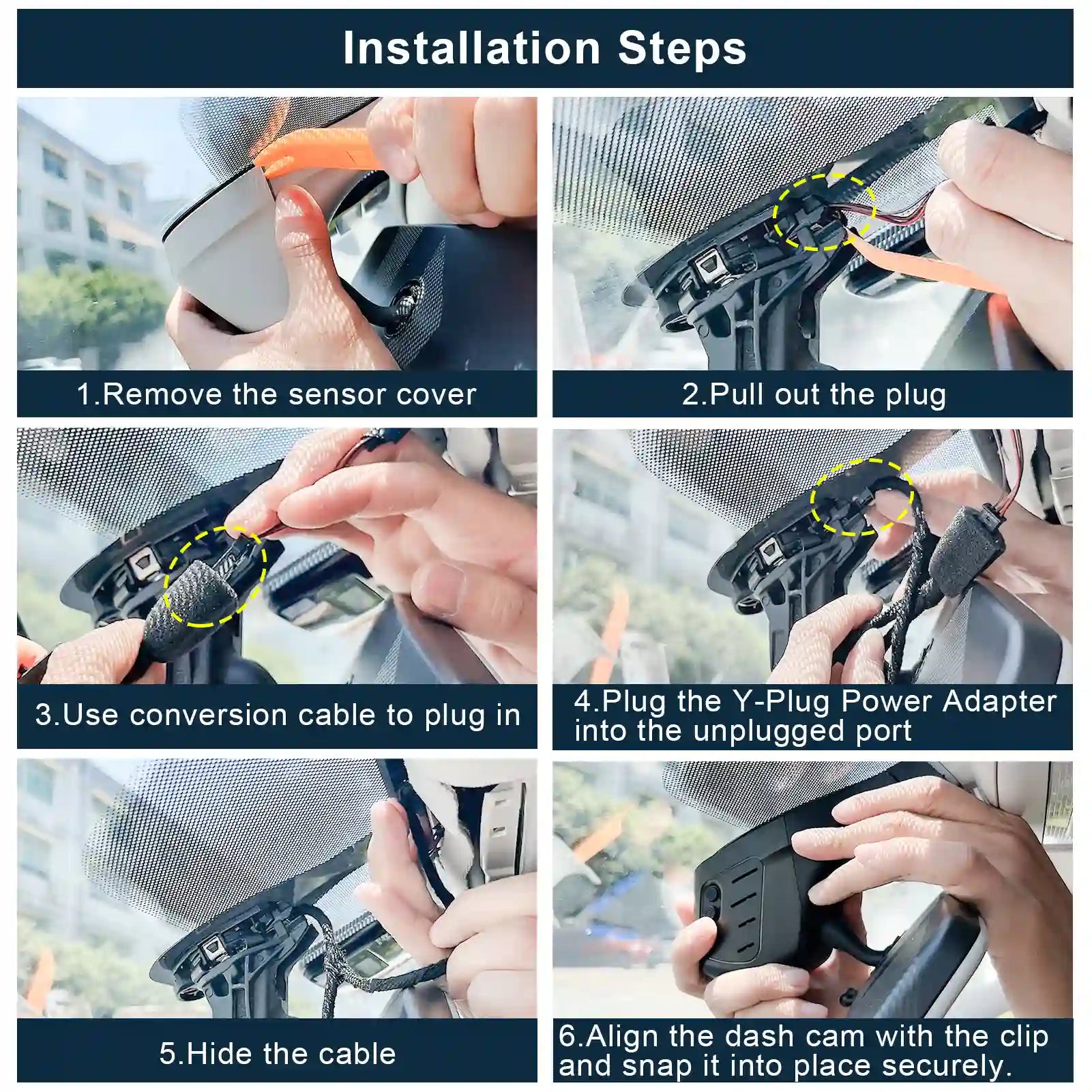 Installation Steps

1.Remove the sensor cover

2.Pull out the plug

3.Use conversion cable to plug in

4.Plug the Y-Plug Power Adapter into the unplugged port

5.Hide the cable

6.Align the dash cam with the clip and snap it into place securely.