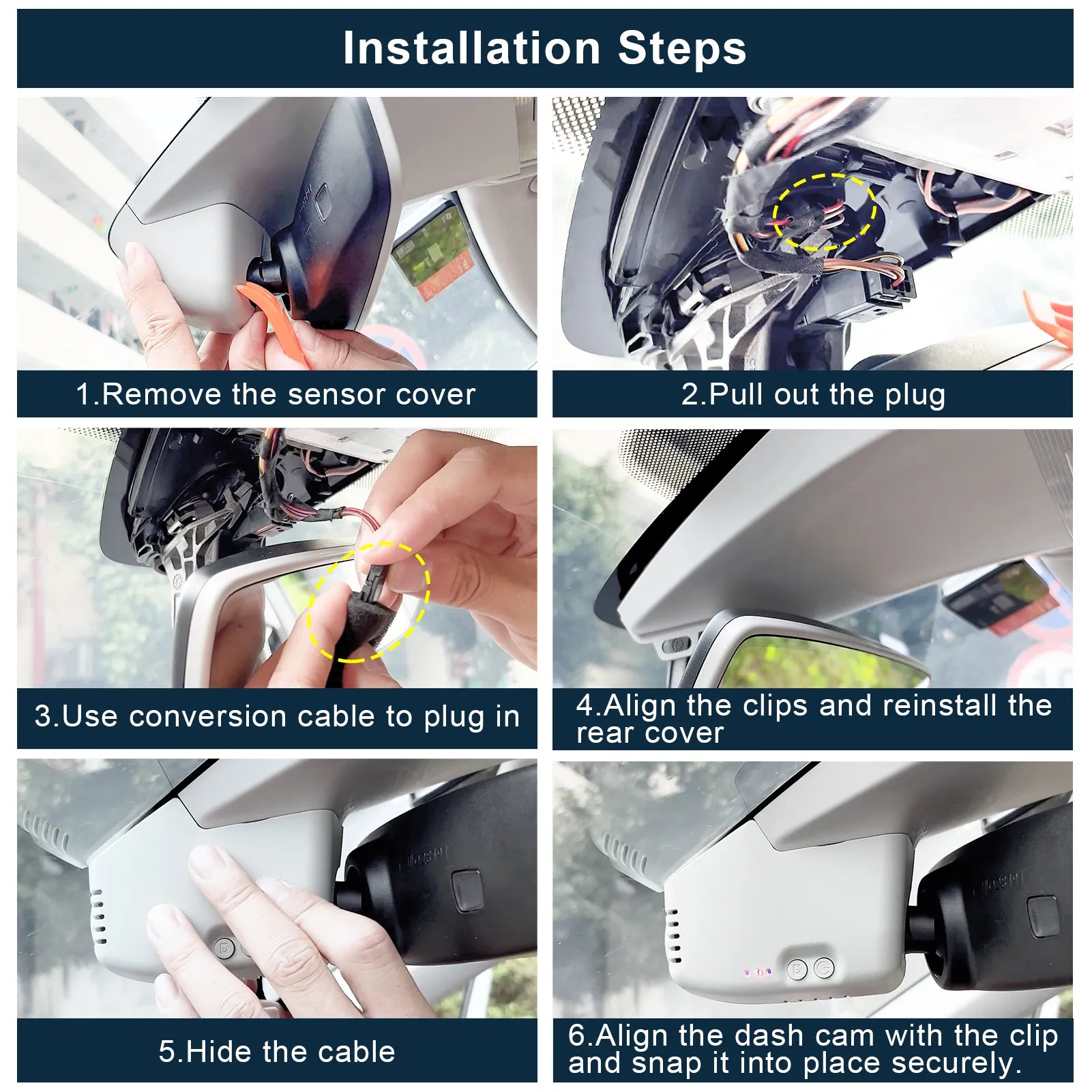 Installation Steps

1.Remove the sensor cover

2.Pull out the plug

3.Use conversion cable to plug in

4.Align the clips and reinstall the rear cover

5.Hide the cable

6.Align the dash cam with the clip and snap it into place securely.