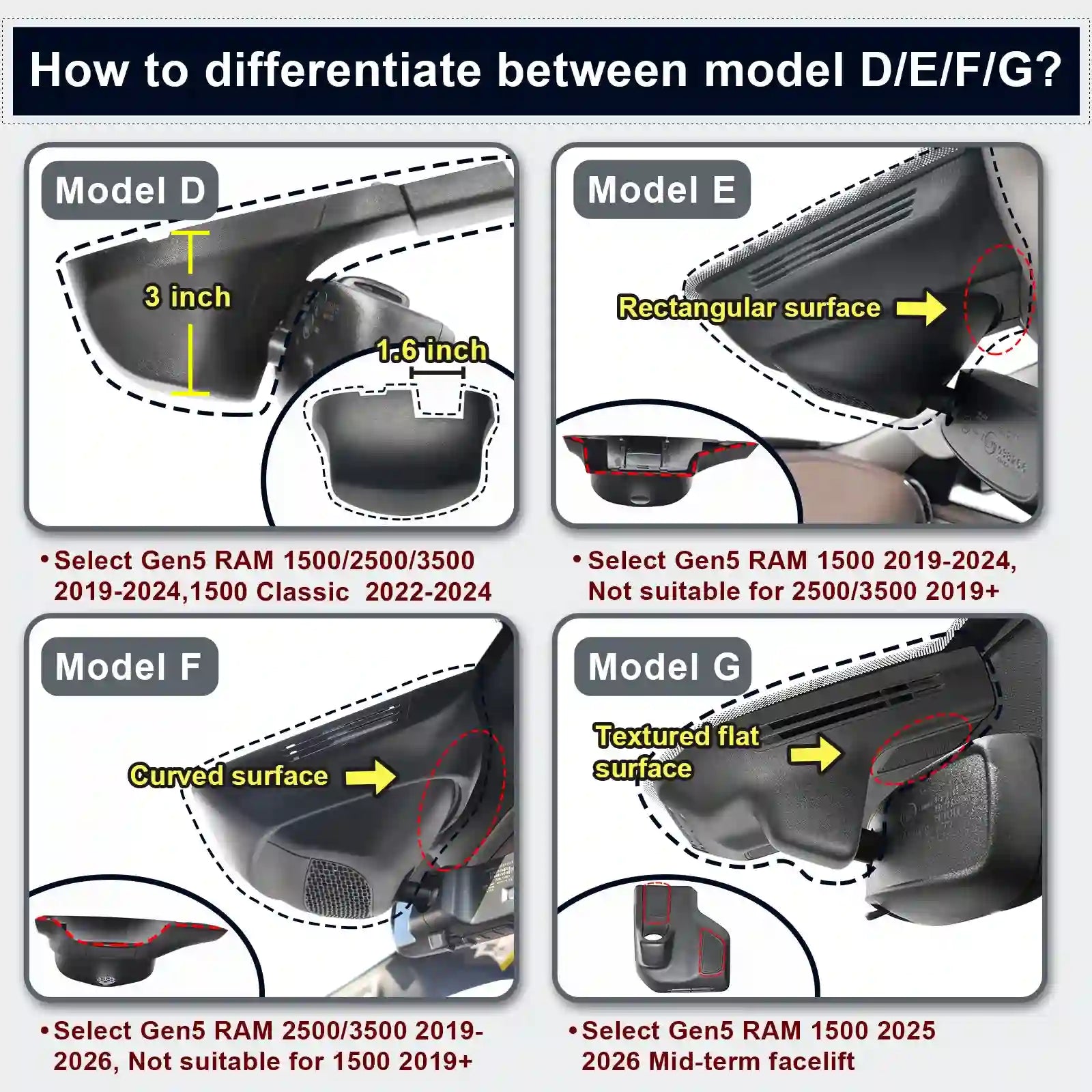 How to differentiate between model D/E/F/G?

Model D

3 inch

1.6 inch

• Select Gen5 RAM 1500/2500/3500 2019-2024,1500 Classic 2022-2024

Model E

Rectangular surface

• Select Gen5 RAM 1500 2019-2024, Not suitable for 2500/3500 2019+

Model F

Curved surface

• Select Gen5 RAM 2500/3500 2019-2026, Not suitable for 1500 2019+

Model G

Textured flat surface

• Select Gen5 RAM 1500 2025 2026 Mid-term facelift