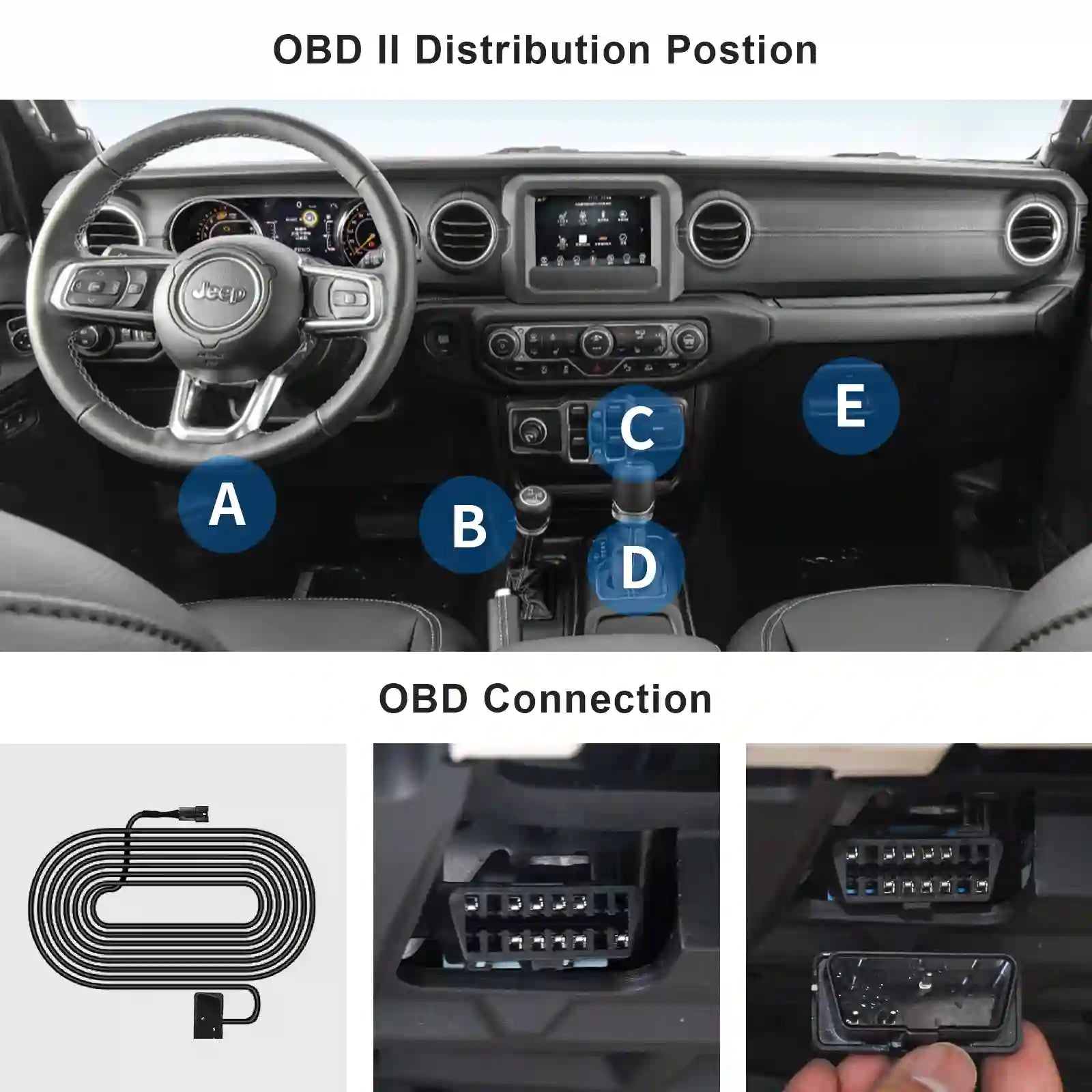 OBD II Distribution Postion

Jeep

A

B

C

D

E

OBD Connection