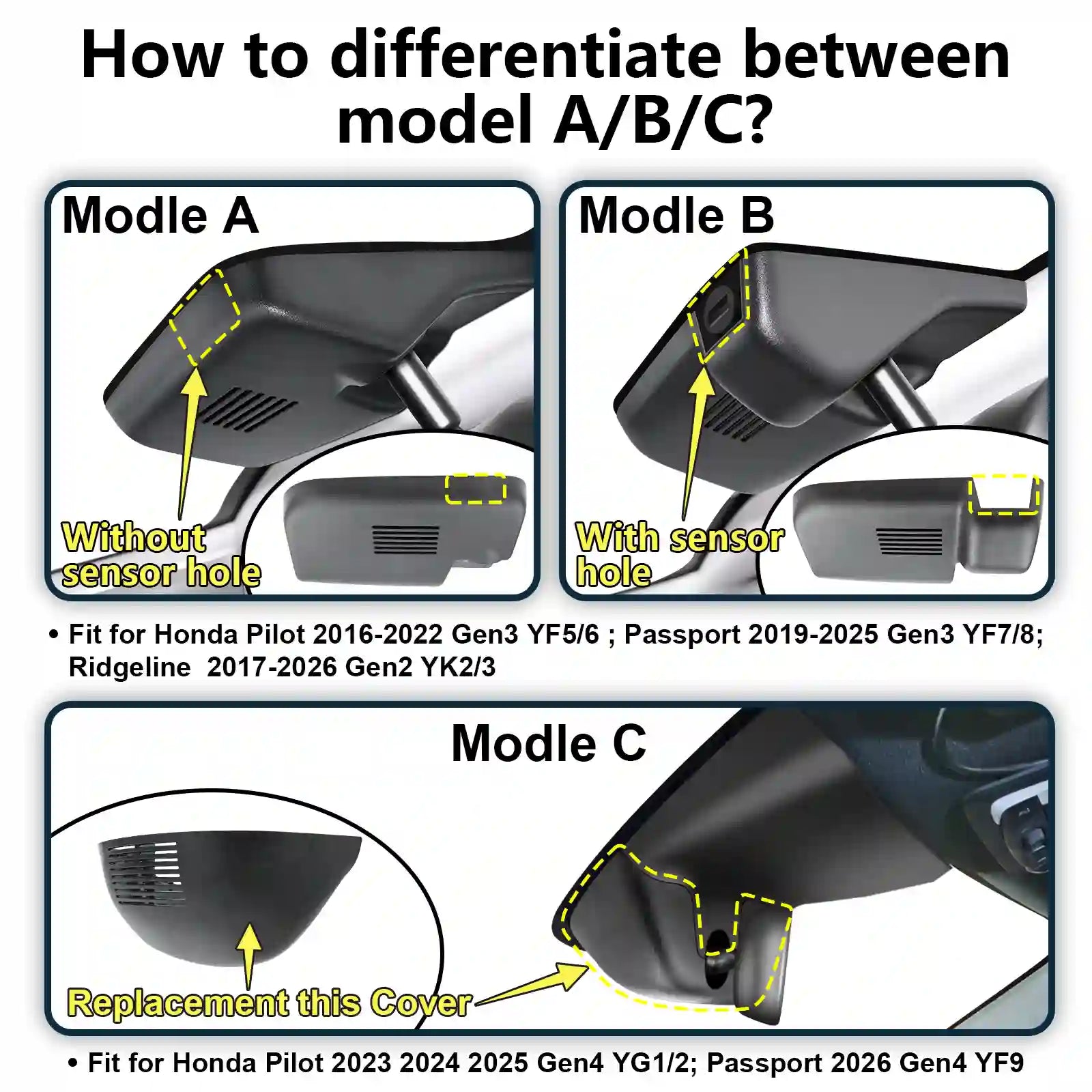 How to differentiate between model A/B/C?

Modle A

Without sensor hole

Modle B

With sensor hole

• Fit for Honda Pilot 2016-2022 Gen3 YF5/6 ; Passport 2019-2025 Gen3 YF7/8; Ridgeline 2017-2026 Gen2 YK2/3

Modle C

Replacement this Cover

• Fit for Honda Pilot 2023 2024 2025 Gen4 YG1/2; Passport 2026 Gen4 YF9