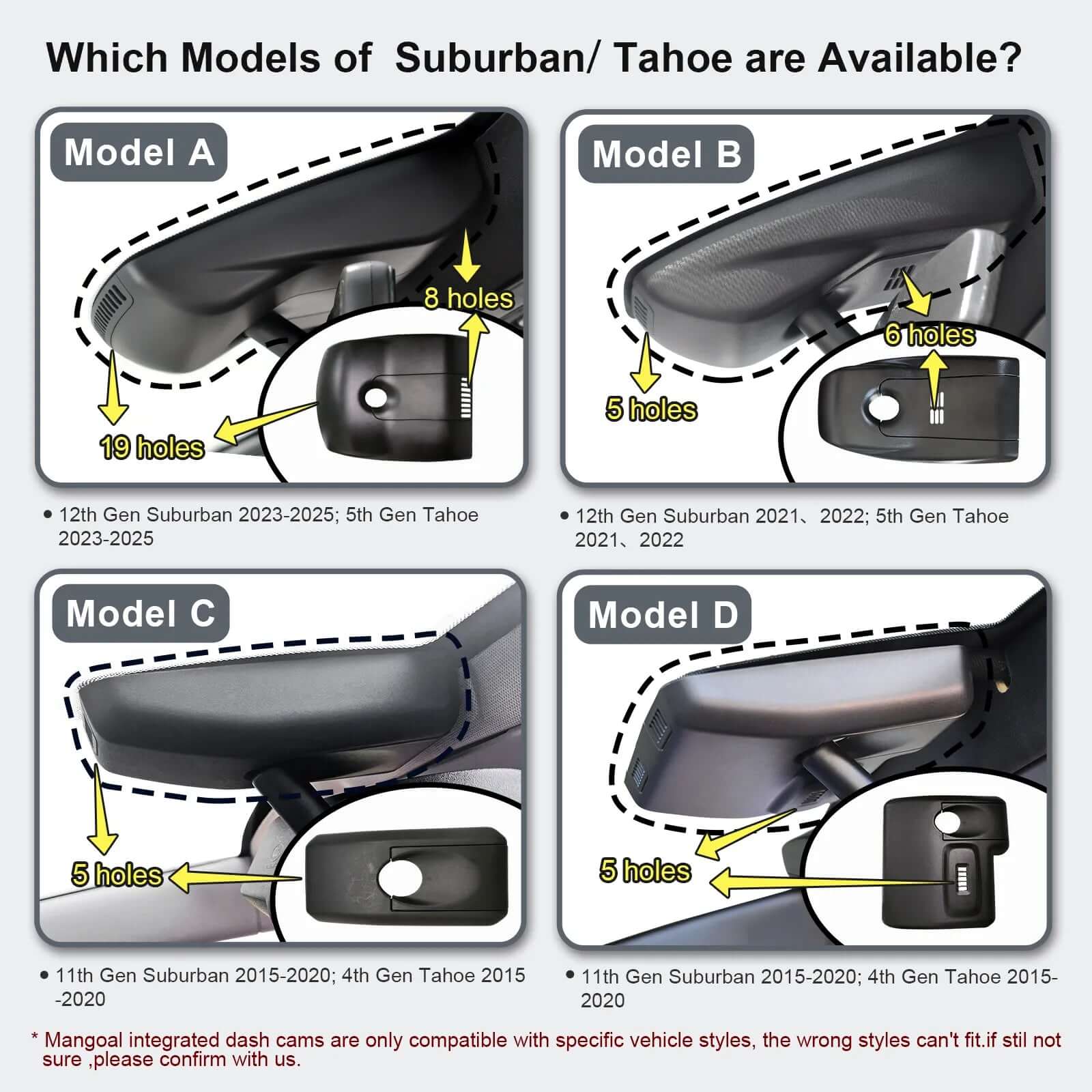 Which Models of Suburban/ Tahoe are Available?

Model A

8 holes

19 holes

• 12th Gen Suburban 2023-2025; 5th Gen Tahoe 2023-2025

Model B

6 holes

5 holes

• 12th Gen Suburban 2021、2022; 5th Gen Tahoe 2021、2022

Model C

5 holes

• 11th Gen Suburban 2015-2020; 4th Gen Tahoe 2015 -2020

Model D

5 holes

• 11th Gen Suburban 2015-2020; 4th Gen Tahoe 2015-2020

* Mangoal integrated dash cams are only compatible with specific vehicle styles, the wrong styles can't fit.if stil not sure ,please confirm with us.